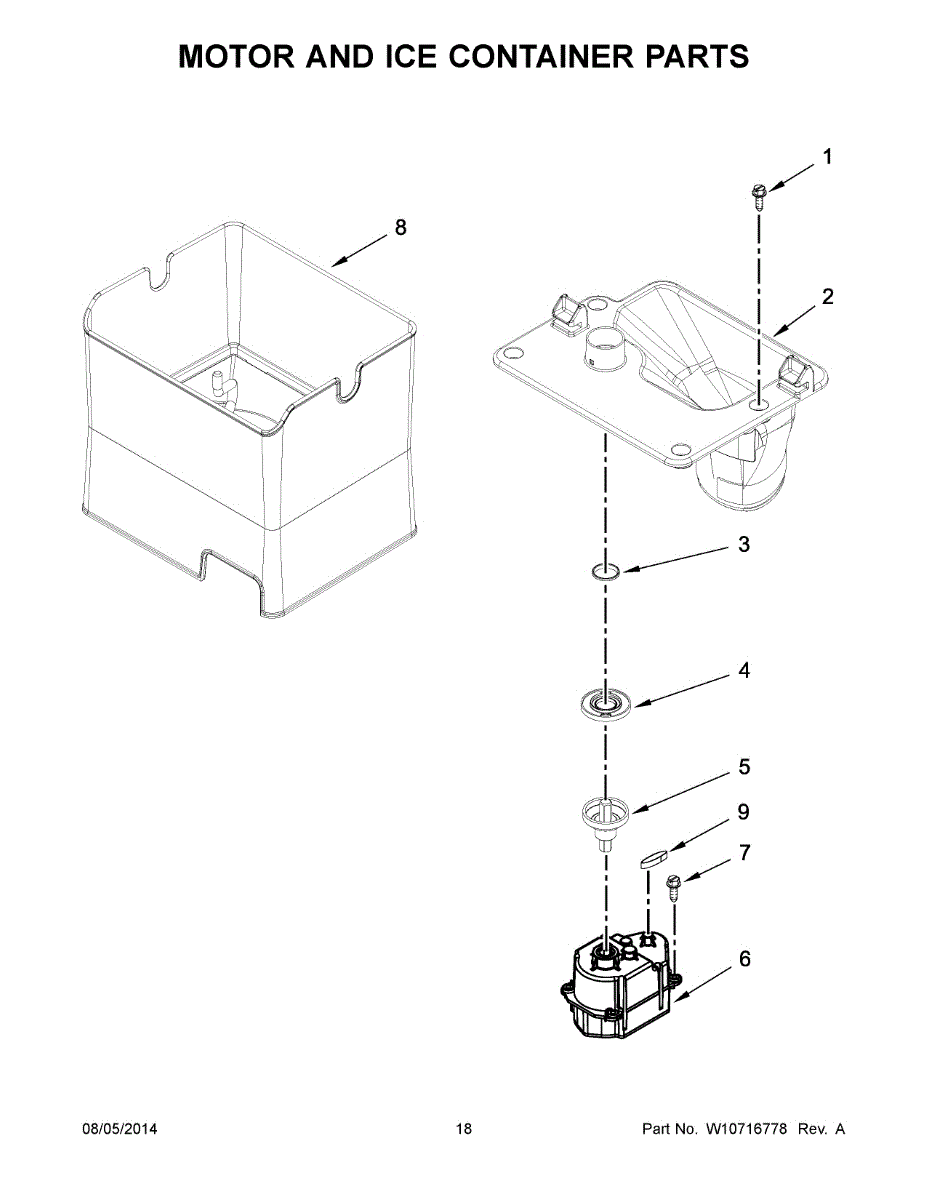 MOTOR AND ICE CONTAINER PARTS

1

8

2

3

4

5

9

7

6

08/05/2014

18

Part No. W10716778 Rev. A