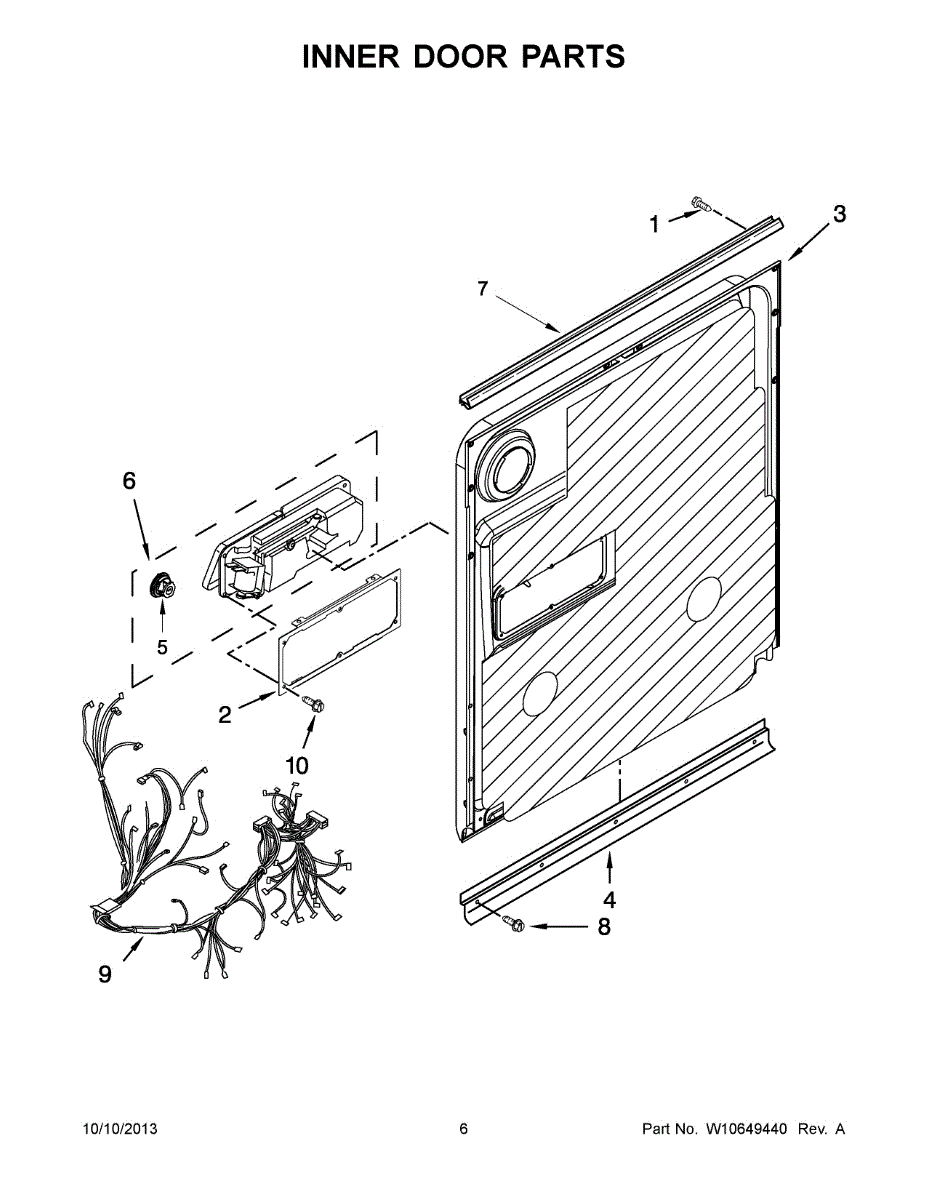 INNER DOOR PARTS

1
3
7
6
5
2
10
9
4
8

10/10/2013

6

Part No. W10649440 Rev. A