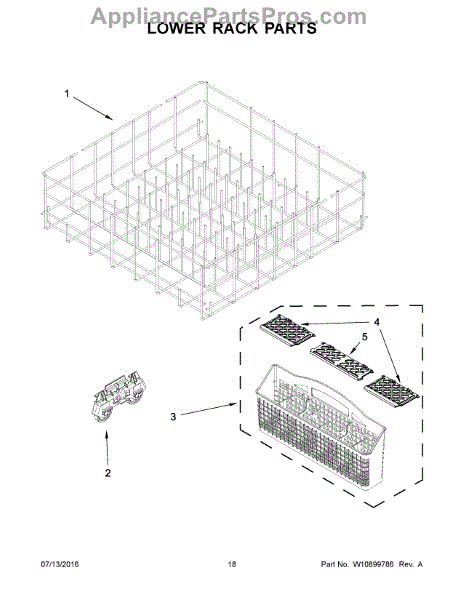 AppliancePartsPros.com
LOWER RACK PARTS

1

4

5

3

2

07/13/2016

18

Part No. W10899786 Rev. A