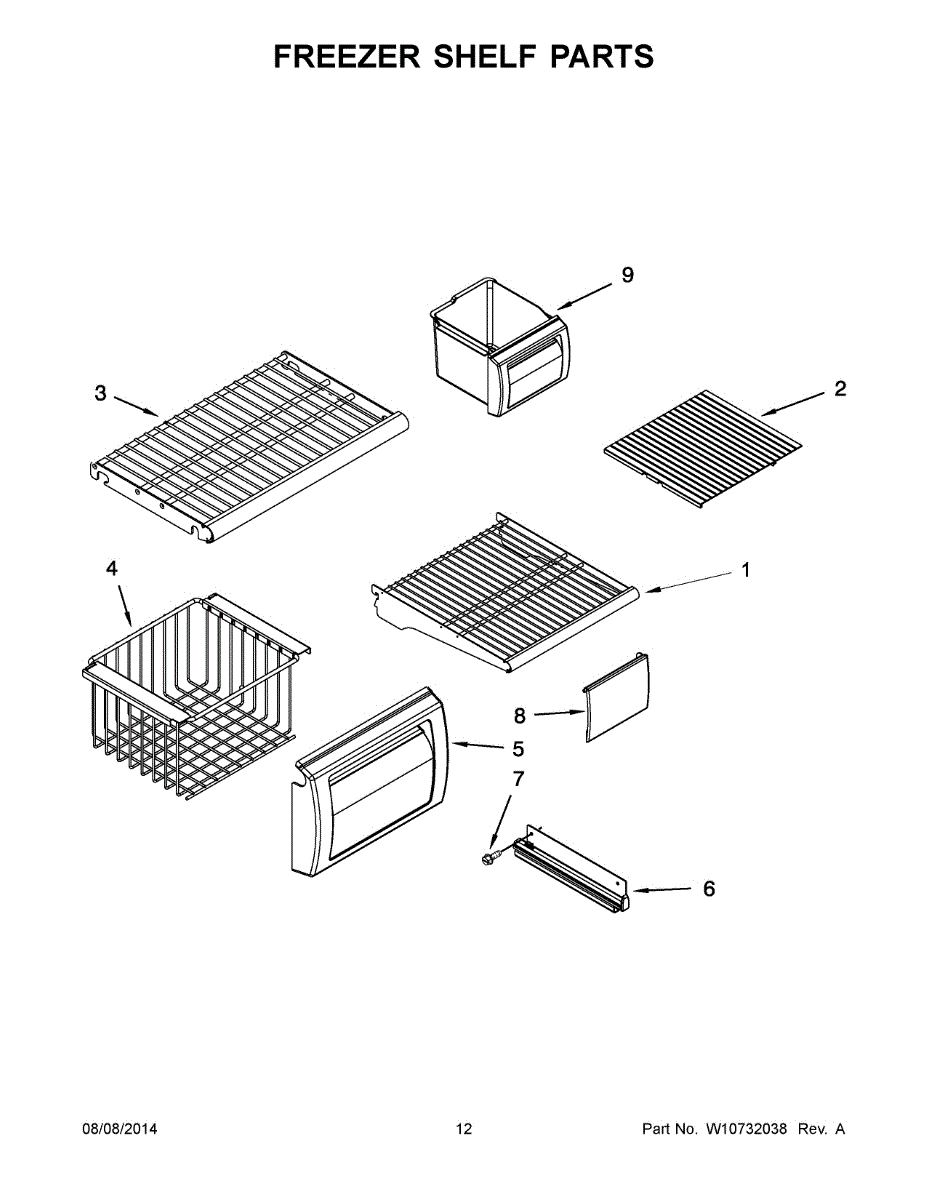 FREEZER SHELF PARTS

9

3

2

4

1

8

5

7

6

08/08/2014

12

Part No. W10732038 Rev. A