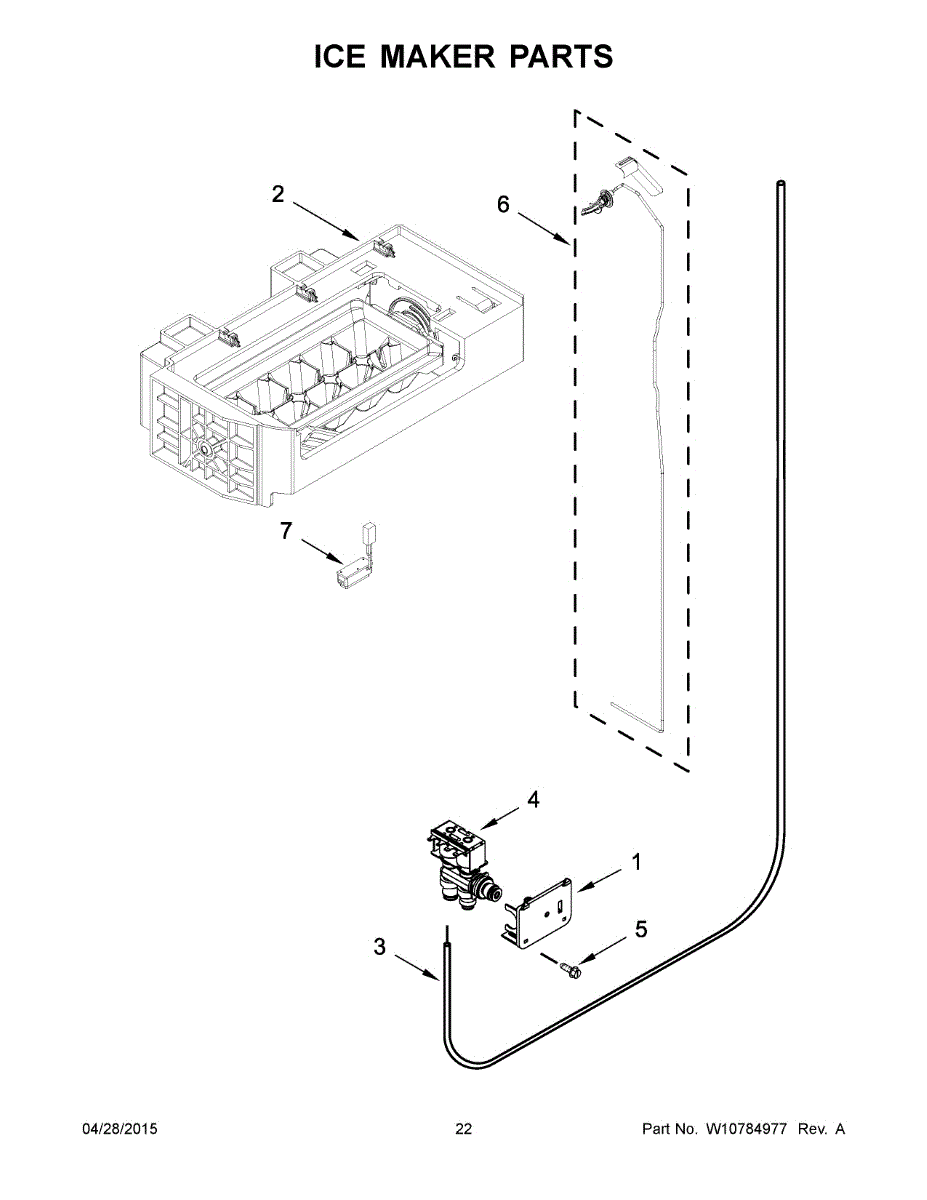 ICE MAKER PARTS

2

6

7

4

1

5

3

04/28/2015

22

Part No. W10784977 Rev. A