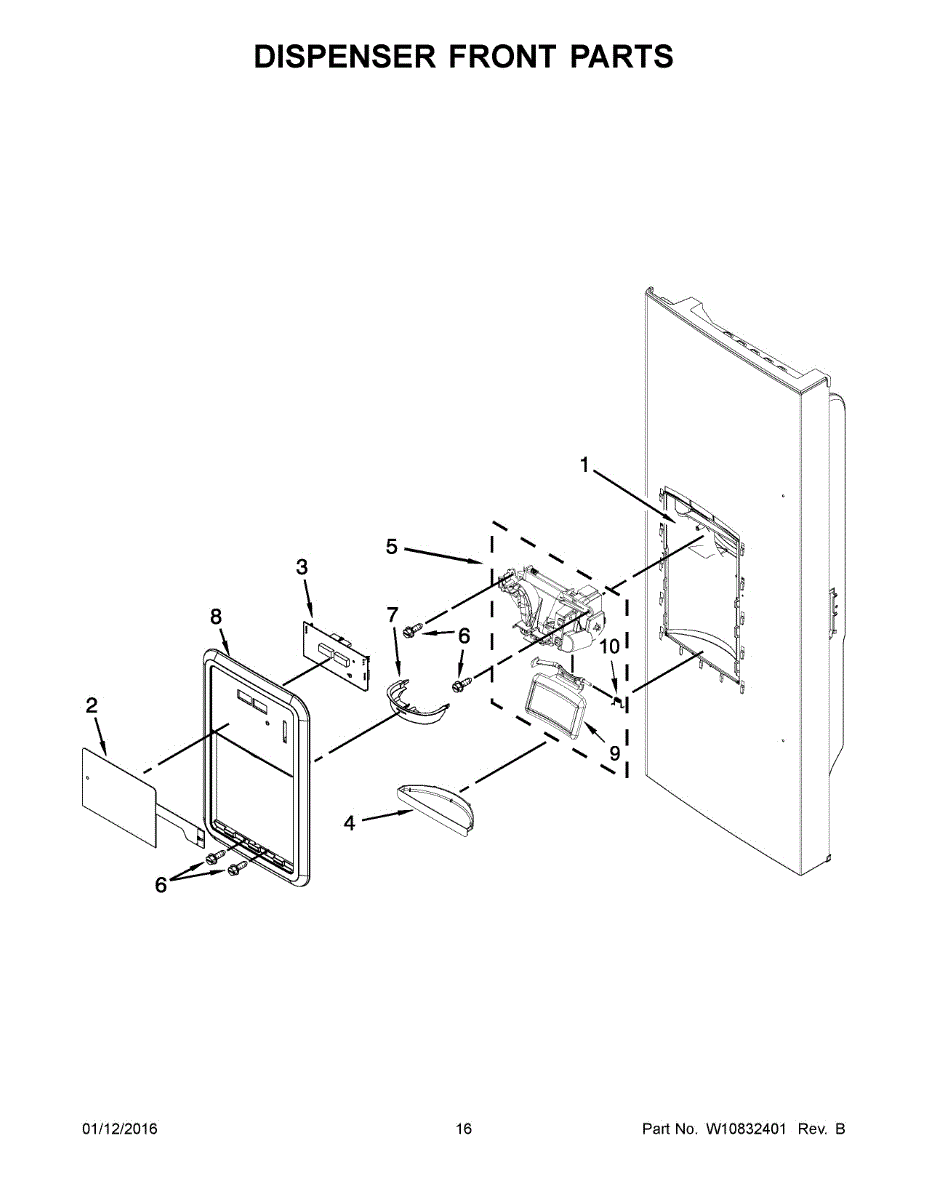 DISPENSER FRONT PARTS

1
5
3
8
7
6
10
2
9
4
6

01/12/2016
16
Part No. W10832401 Rev. B