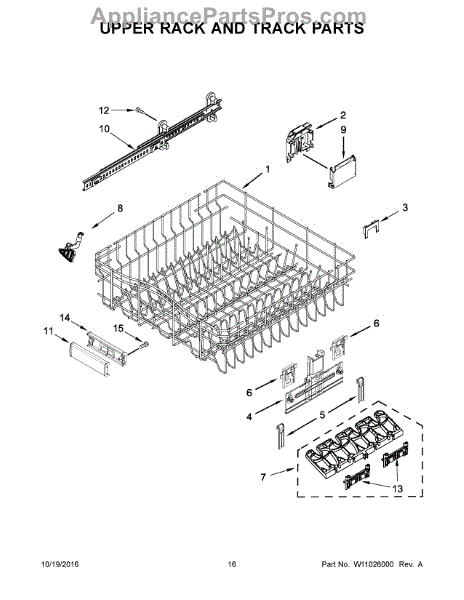 AppliancePartsPros.com
UPPER RACK AND TRACK PARTS

12
10
2
9
1
8
3
14
15
11
6
6
4
5
7
13

10/19/2016
16
Part No. W11026000 Rev. A