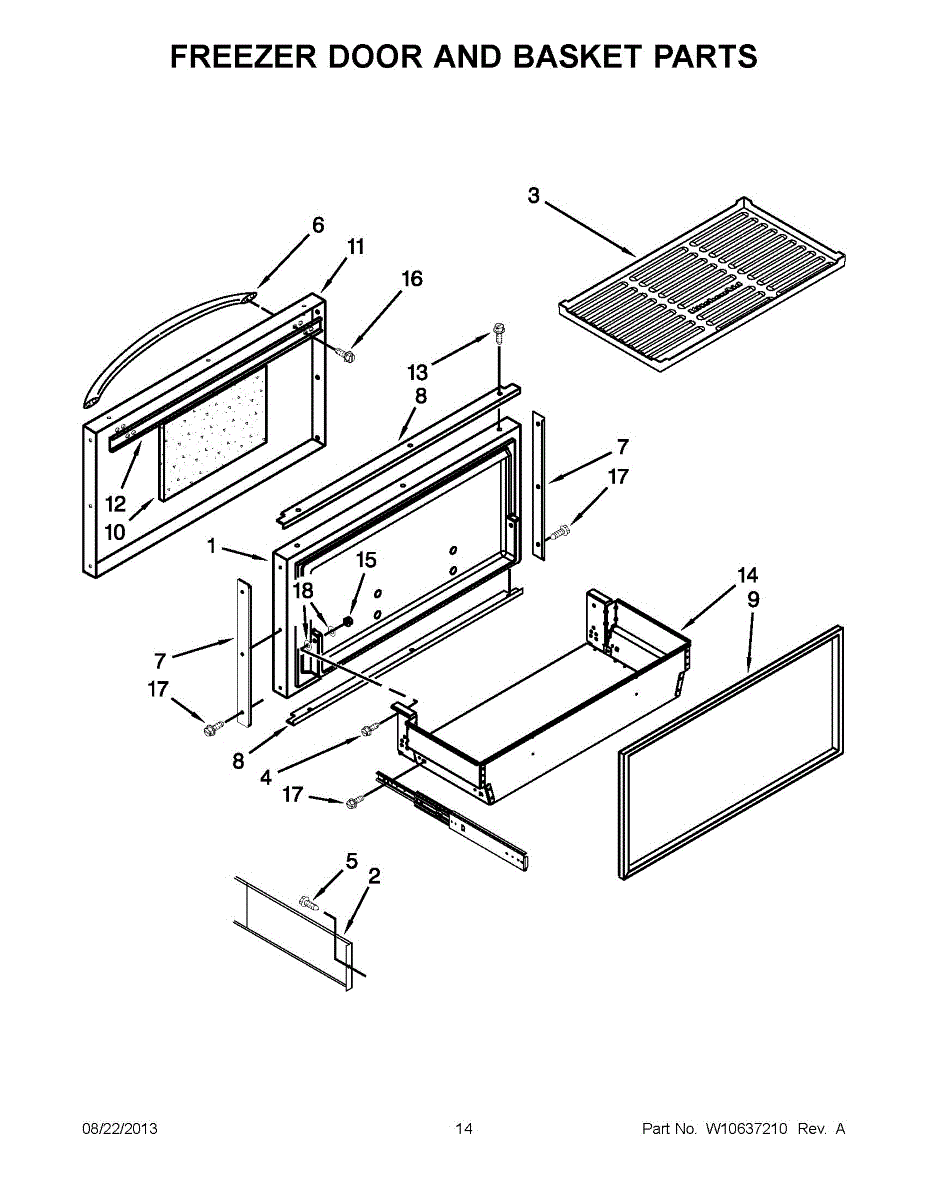 FREEZER DOOR AND BASKET PARTS

3
6
11
16
13
8
7
17
12
10
1
15
18
14
9
7
17
8
4
17
5
2

08/22/2013
14
Part No. W10637210 Rev. A