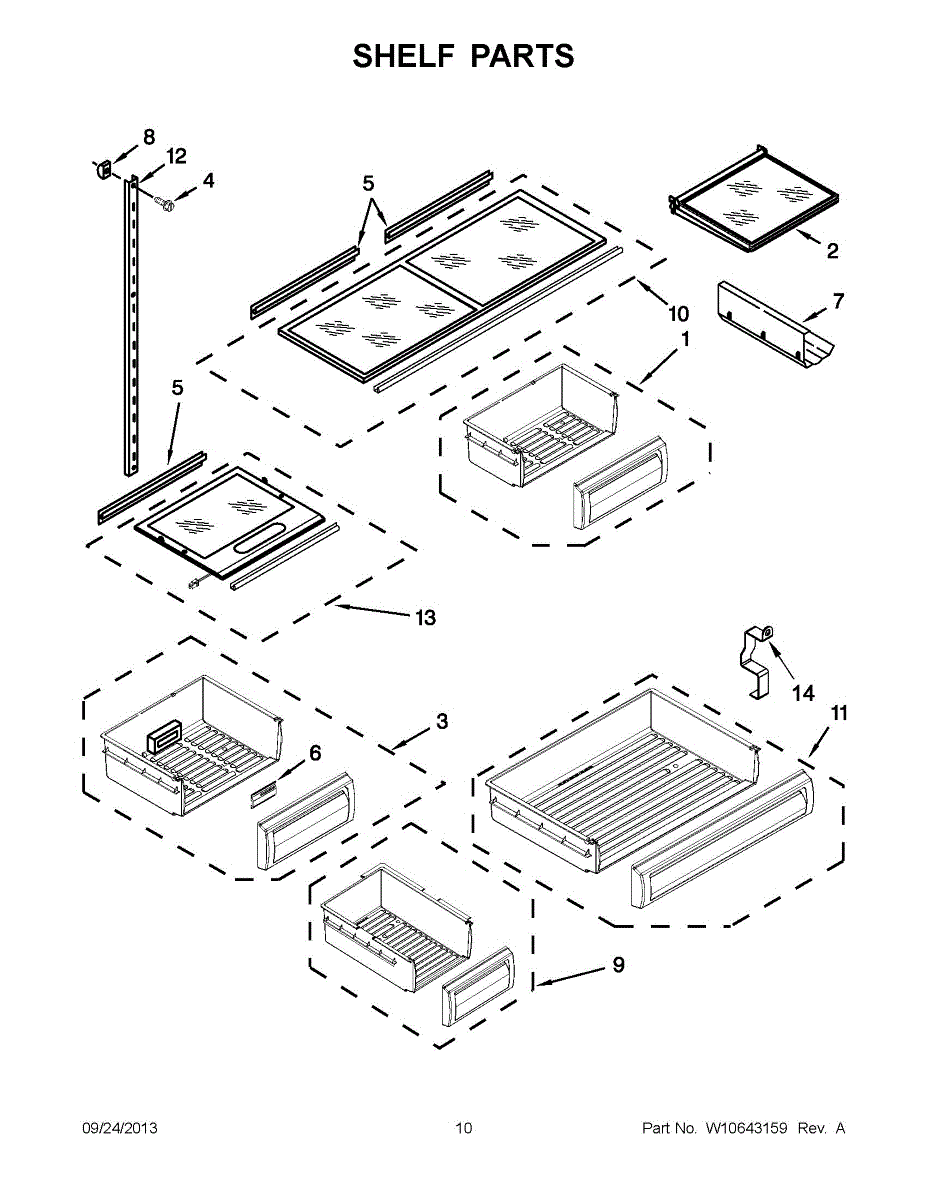 SHELF PARTS

8
12
4
5
2
7
10
1
5
13
14
11
3
6
9

09/24/2013 10 Part No. W10643159 Rev. A