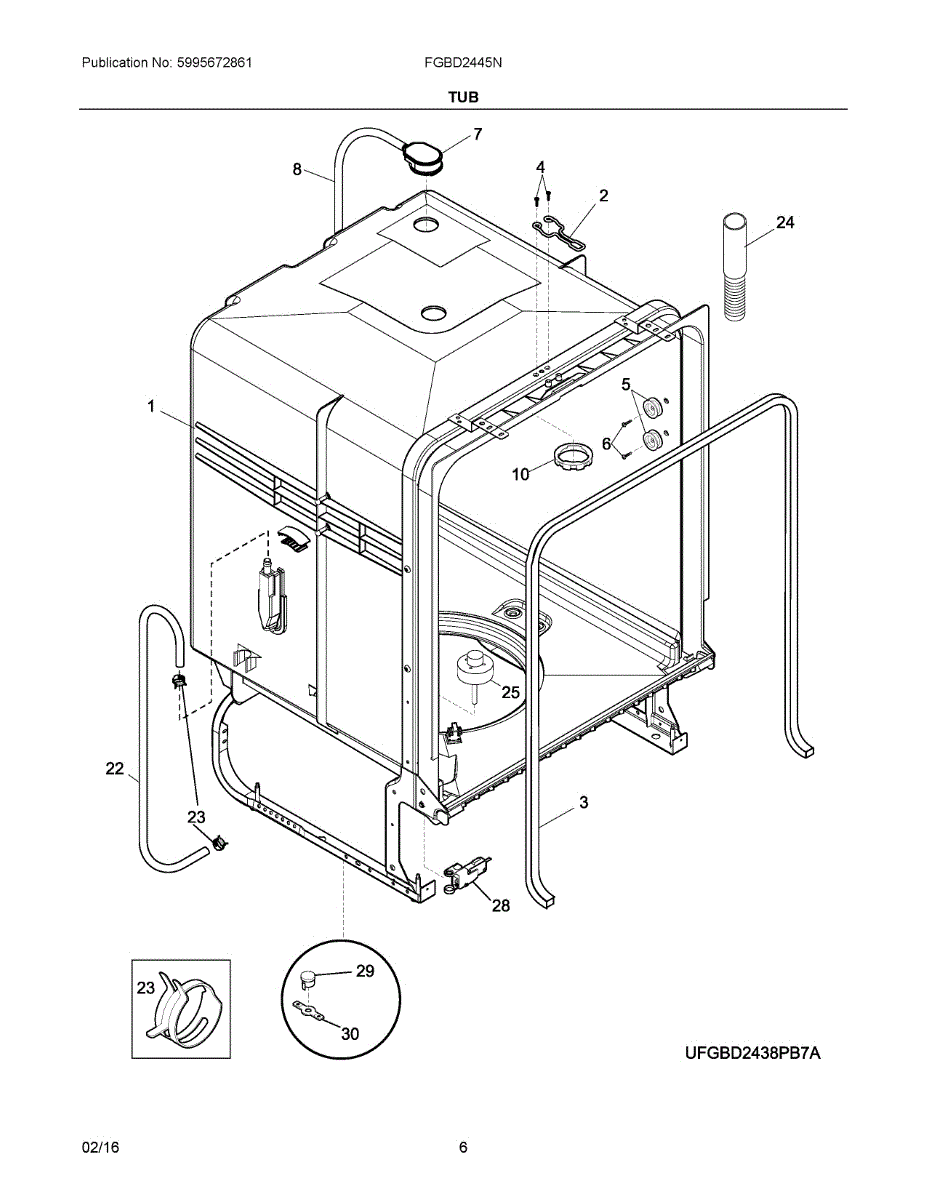 Publication No: 5995672861

FGBD2445N

TUB

7
8
4
2
24
1
5
6
10
25
22
23
3
28
23
29
30

UFGBD2438PB7A

02/16

6