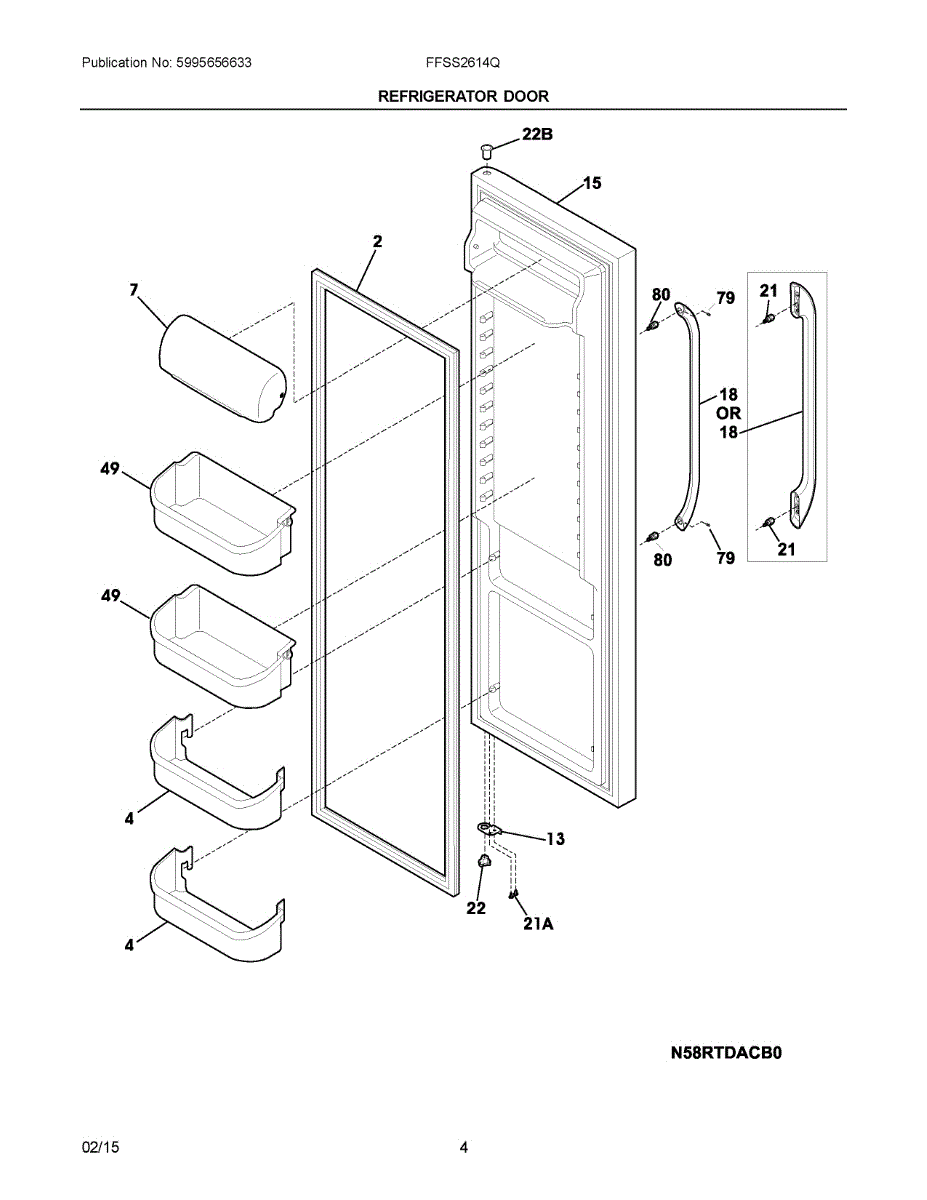 Publication No: 5995656633

FFSS2614Q

REFRIGERATOR DOOR

22B

15

2

7

80

79

21

18
OR
18

49

80

79

21

49

4

13

22

21A

4

N58RTDACB0

02/15

4