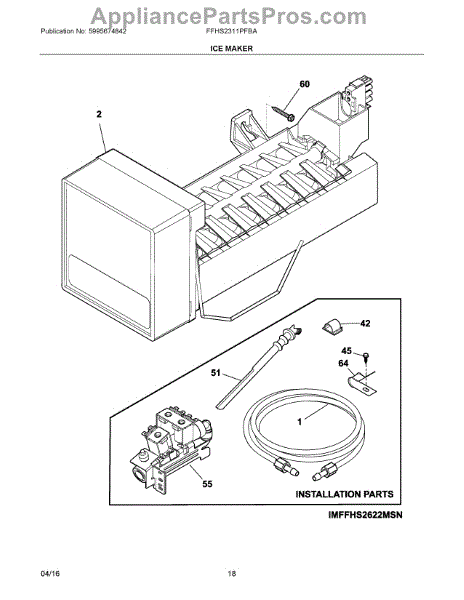 AppliancePartsPros.com

Publication No: 5995674842

FFHS2311PFBA

ICE MAKER

60

2

42

45

64

51

1

55

INSTALLATION PARTS

IMFFHS2622MSN

04/16

18