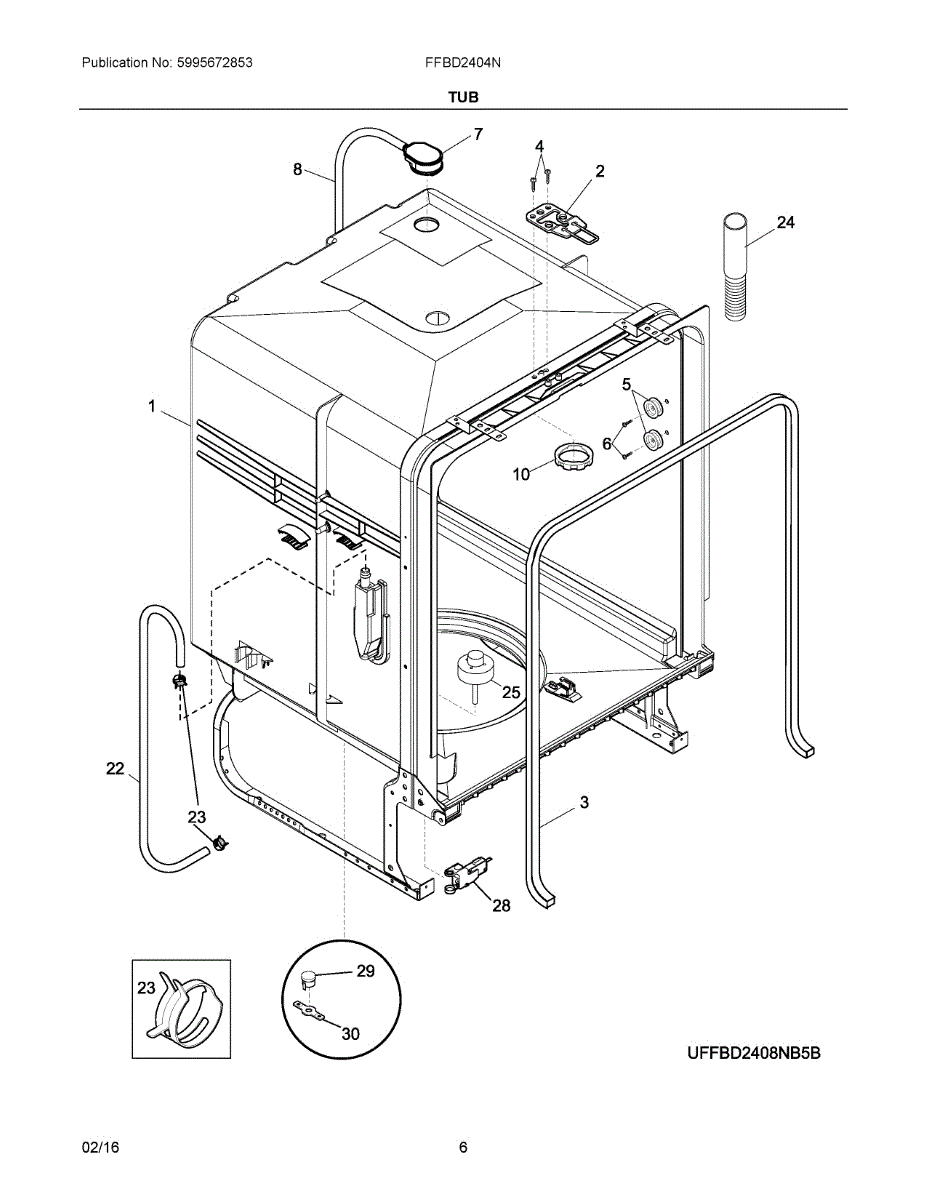 Publication No: 5995672853
FFBD2404N

TUB

7
8
4
2
24
1
5
6
10
25
22
23
3
28
23
29
30

UFFBD2408NB5B

02/16
6