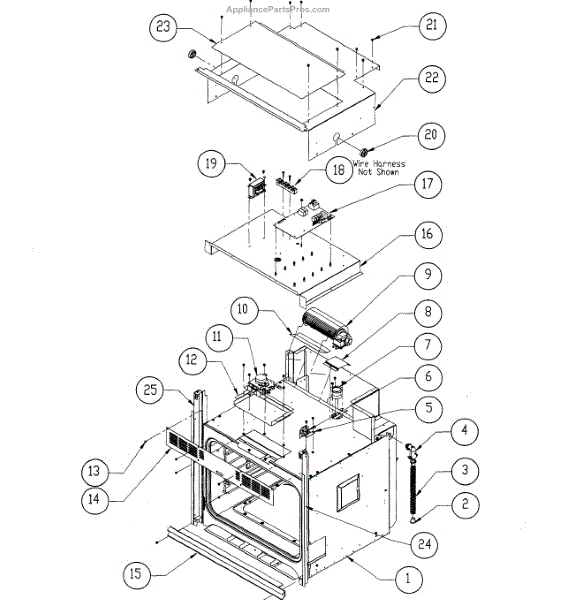 AppliancePartsPros.com

23
21
22
20
Wire Harness Not Shown
19
18
17
16
9
10
8
11
7
12
6
25
5
4
13
3
14
2
24
15
1