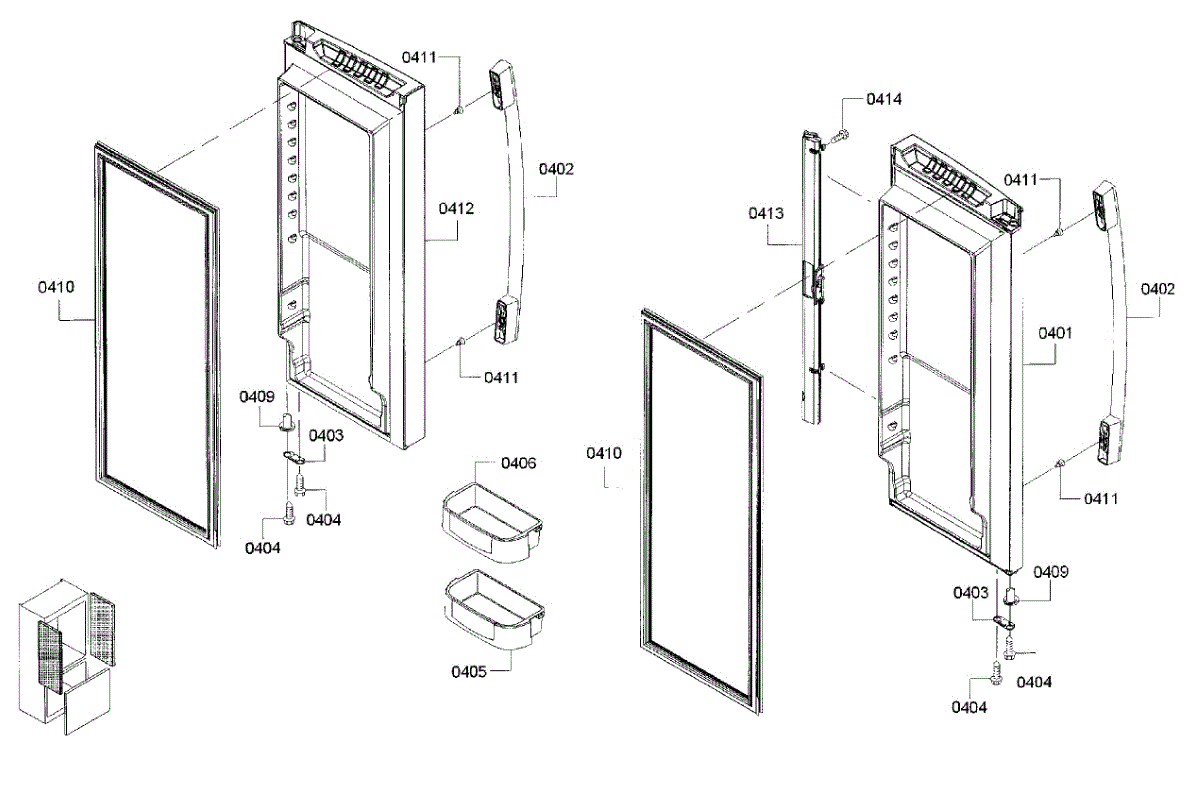 0411
0402
0412
0410
0411
0409
0403
0404
0404
0406
0405
0414
0413
0411
0402
0401
0410
0411
0409
0403
0404
0404