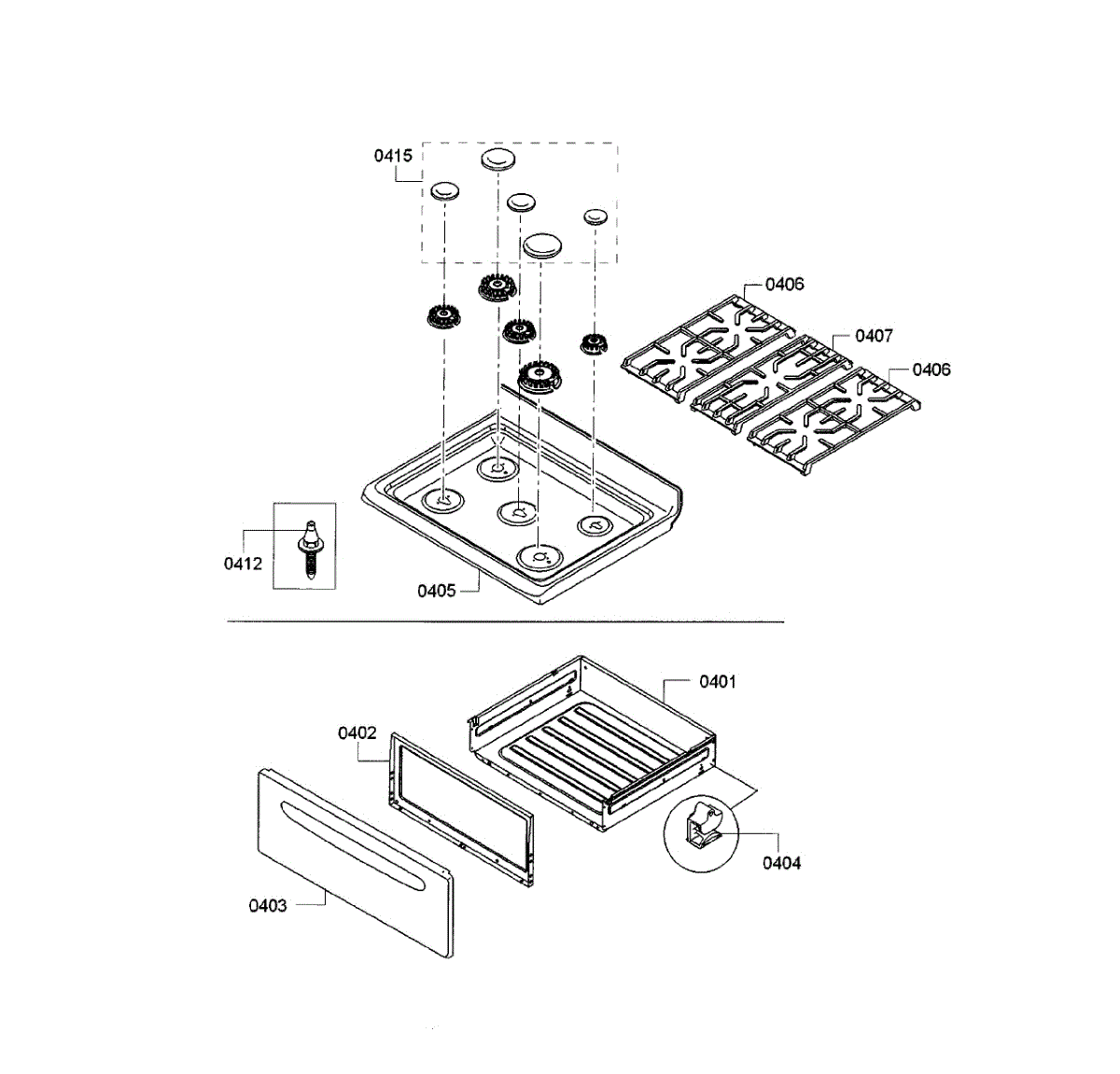 0415
0406
0407
0406
0412
0405
0401
0402
0404
0403