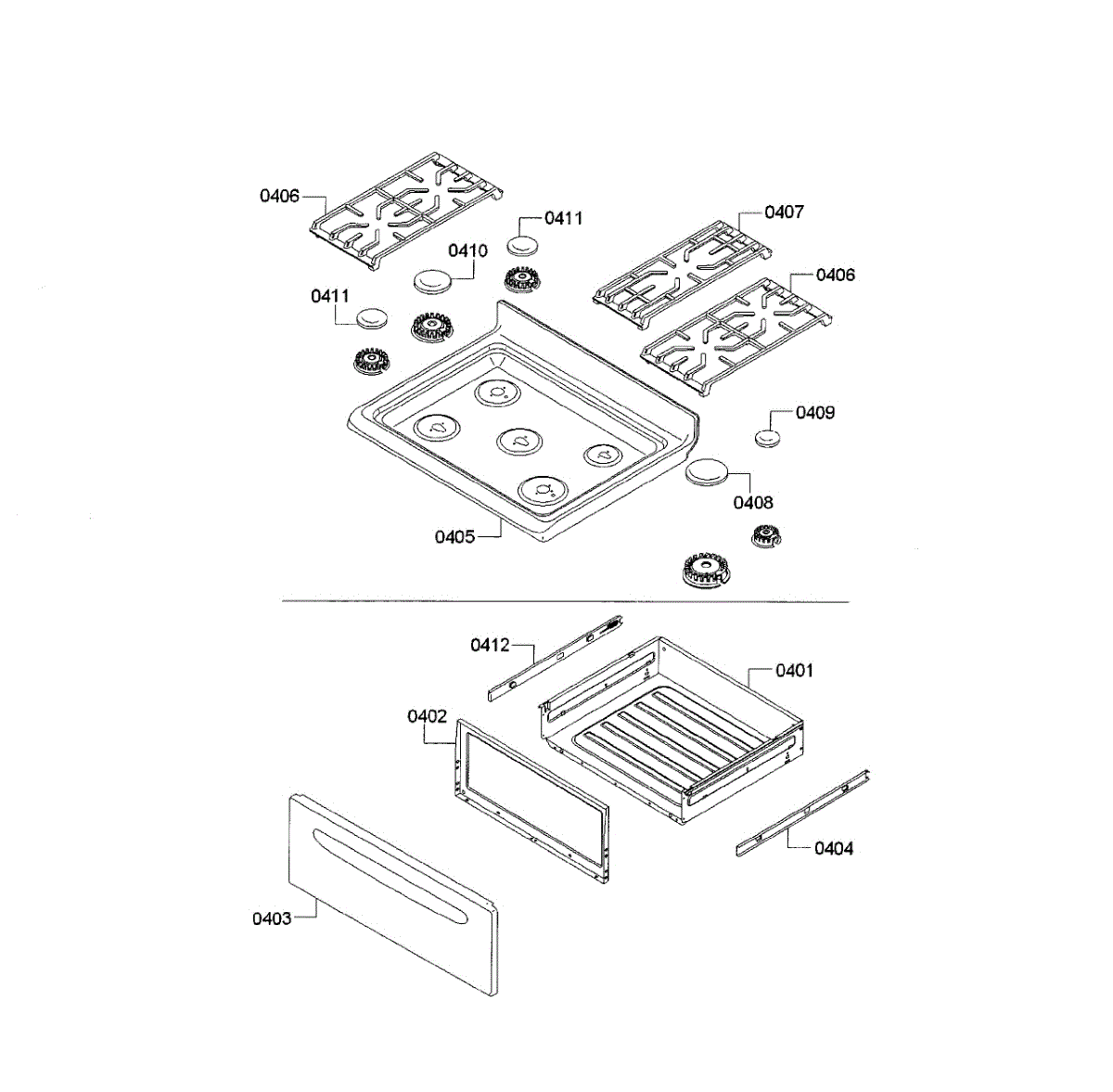 0406
0411
0407
0410
0406
0411
0409
0408
0405
0412
0401
0402
0404
0403