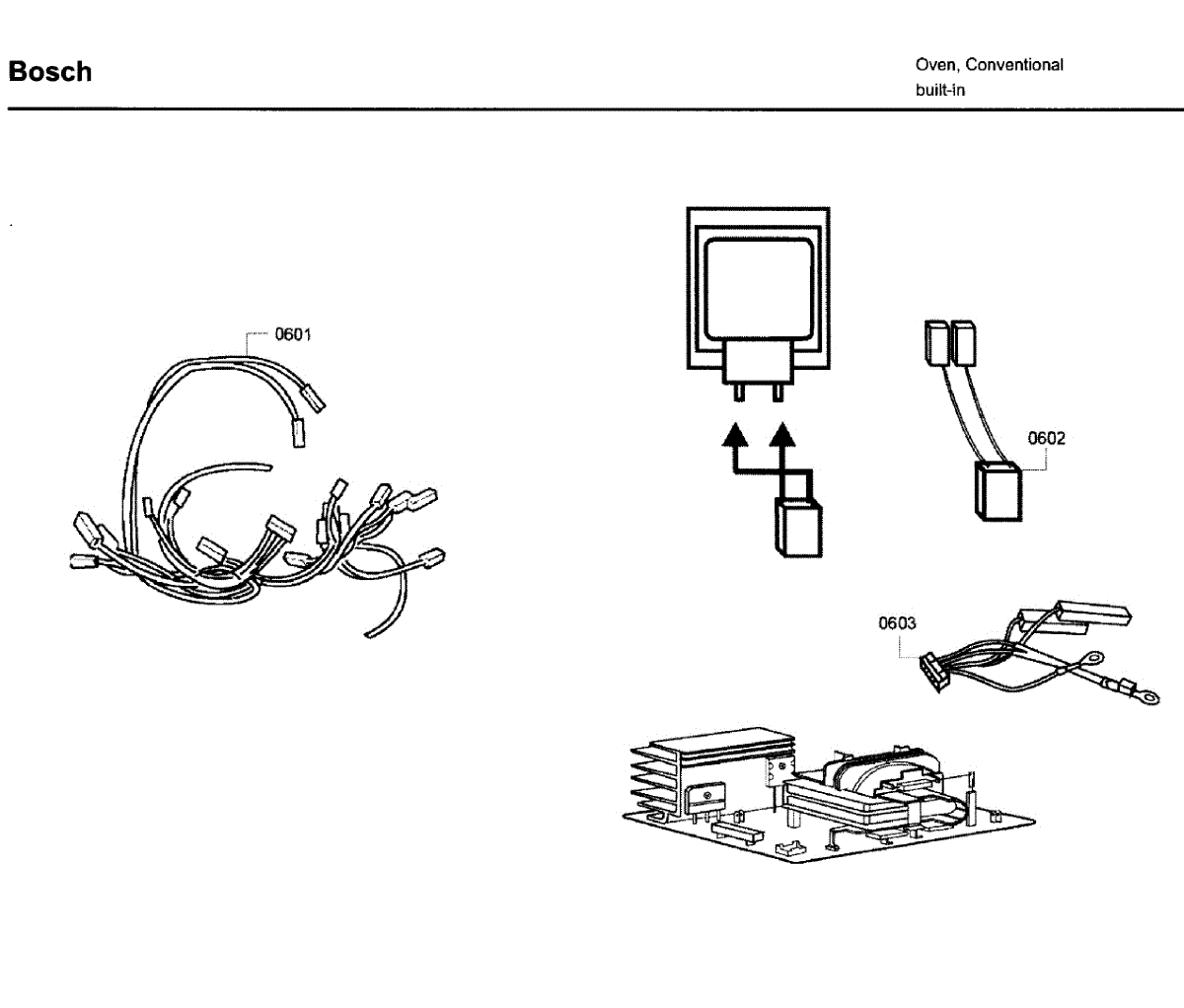 Bosch

Oven, Conventional
built-in

0601

0602

0603