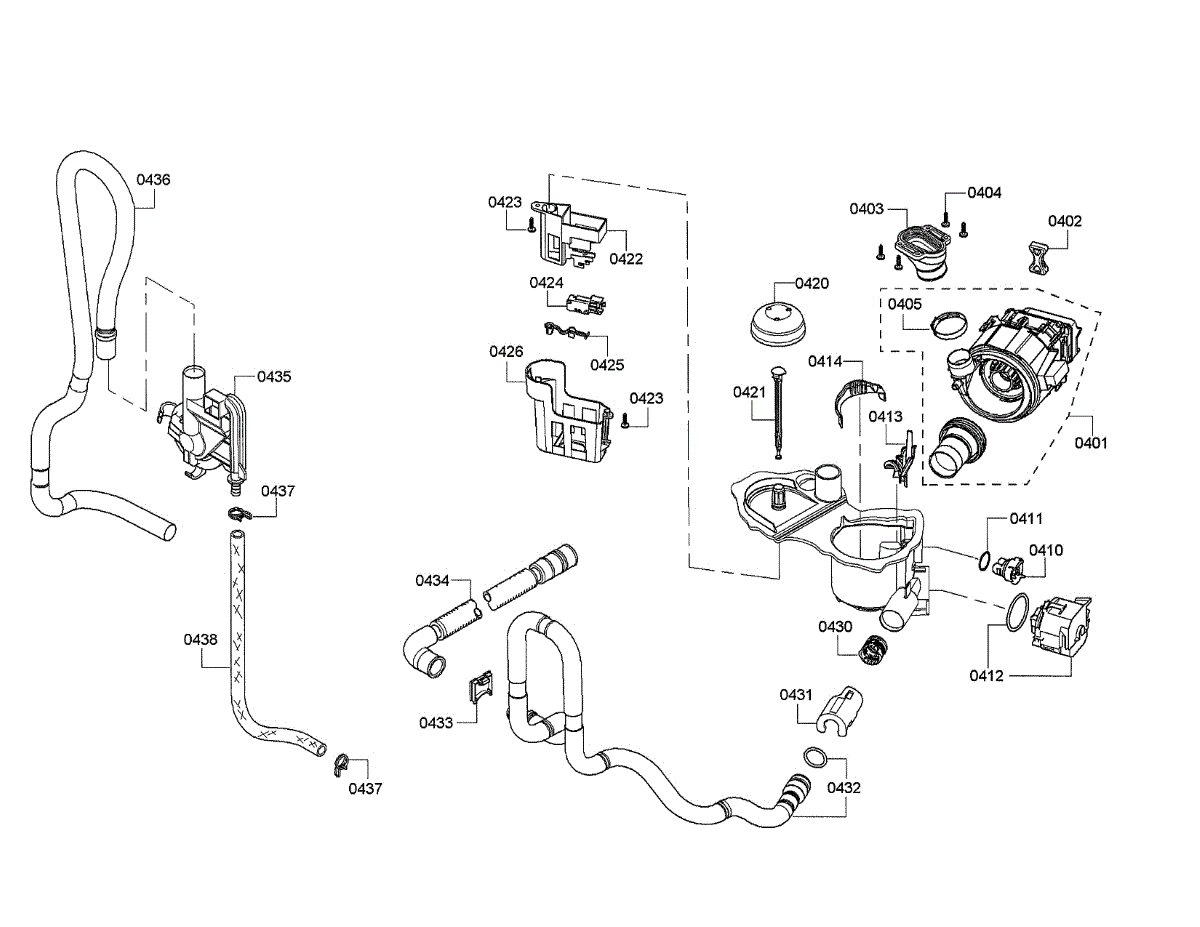 0436
0435
0437
0438
0437
0423
0422
0424
0425
0426
0423
0434
0433
0403
0404
0402
0420
0405
0414
0421
0413
0401
0411
0410
0430
0412
0431
0432