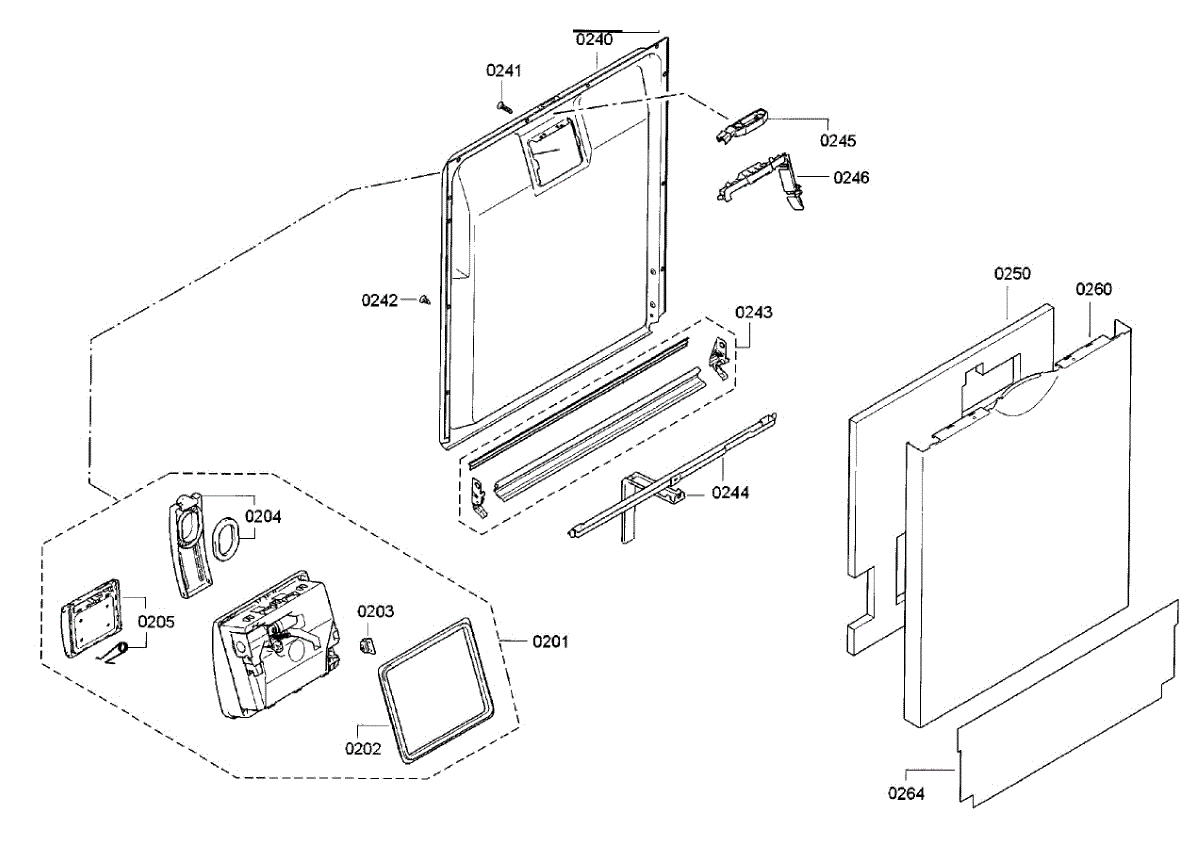 0240
0241
0245
0246
0242
0243
0250
0260
0244
0204
0205
0203
0201
0202
0264