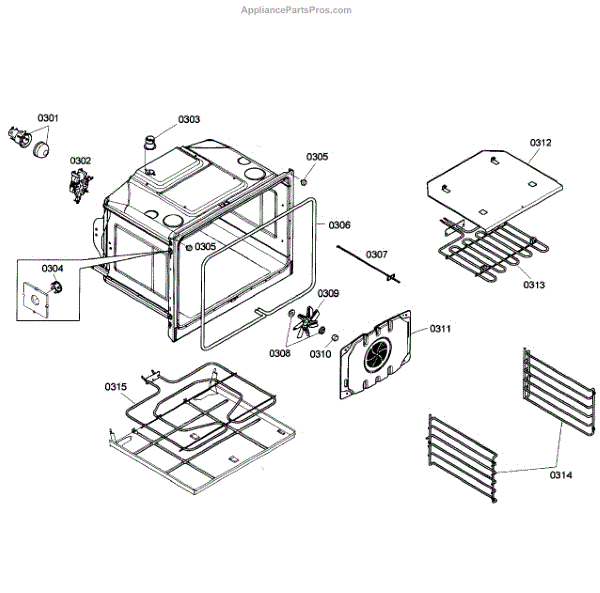 AppliancePartsPros.com

0301
0303
0302
0305
0312
0306
0305
0307
0304
0313
0309
0311
0308
0310
0315
0314