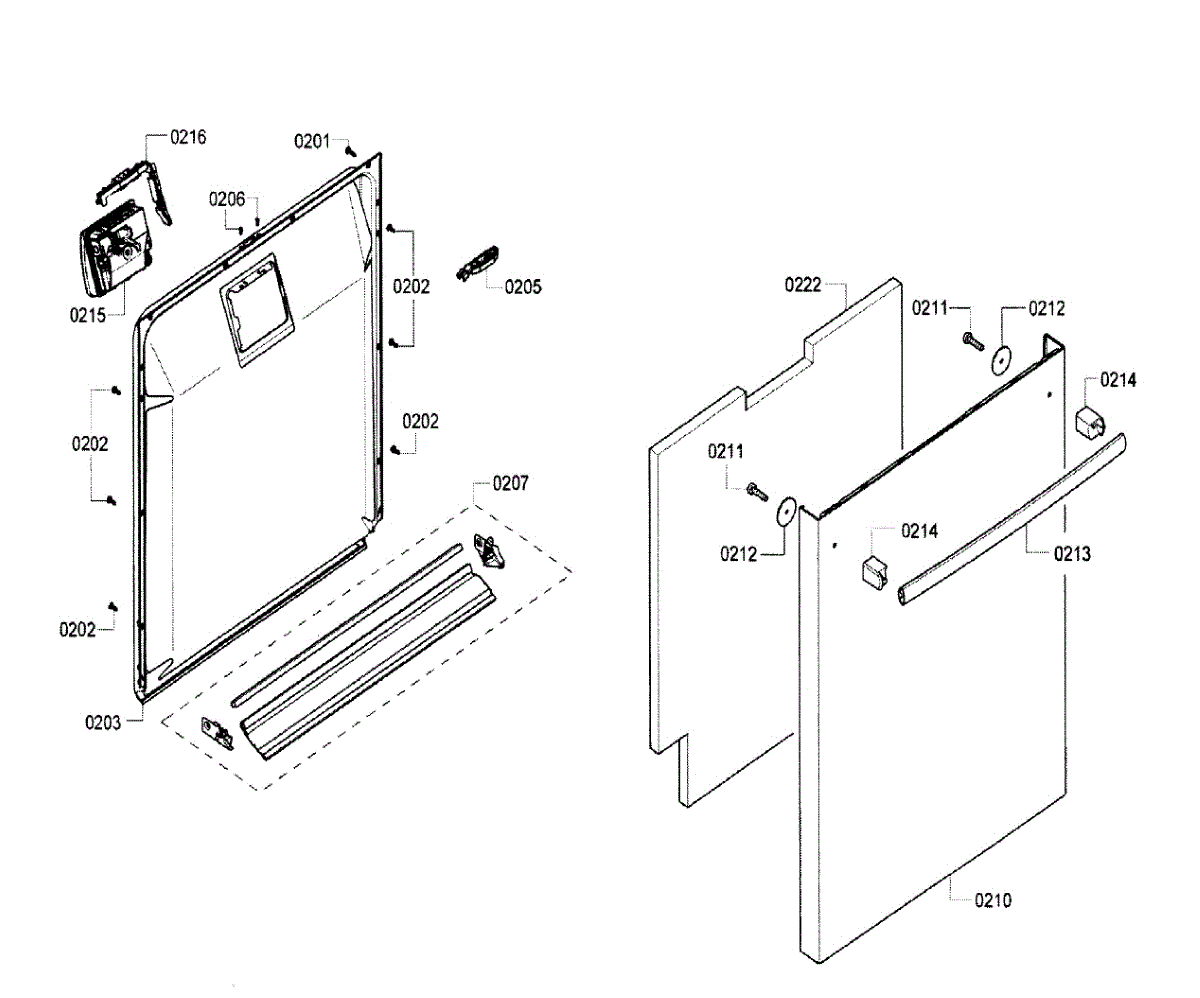 0216
0201
0206
0202
0205
0215
0202
0202
0207
0202
0203
0222
0211
0212
0214
0211
0212
0214
0213
0210