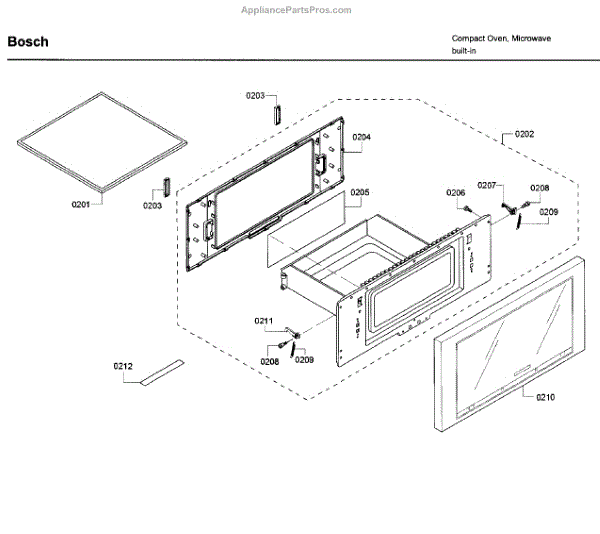 AppliancePartsPros.com

Bosch

Compact Oven, Microwave
built-in

0203
0204
0202
0201
0203
0205
0206
0207
0208
0209
0211
0208
0209
0212
0210