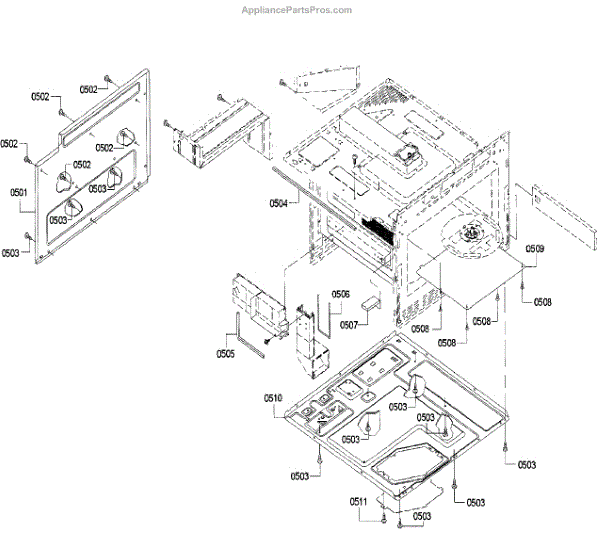 AppliancePartsPros.com

0502
0502
0502
0502
0502
0501
0503
0503
0503
0504
0509
0508
0506
0507
0508
0508
0508
0505
0510
0503
0503
0503
0503
0503
0503
0511
0503