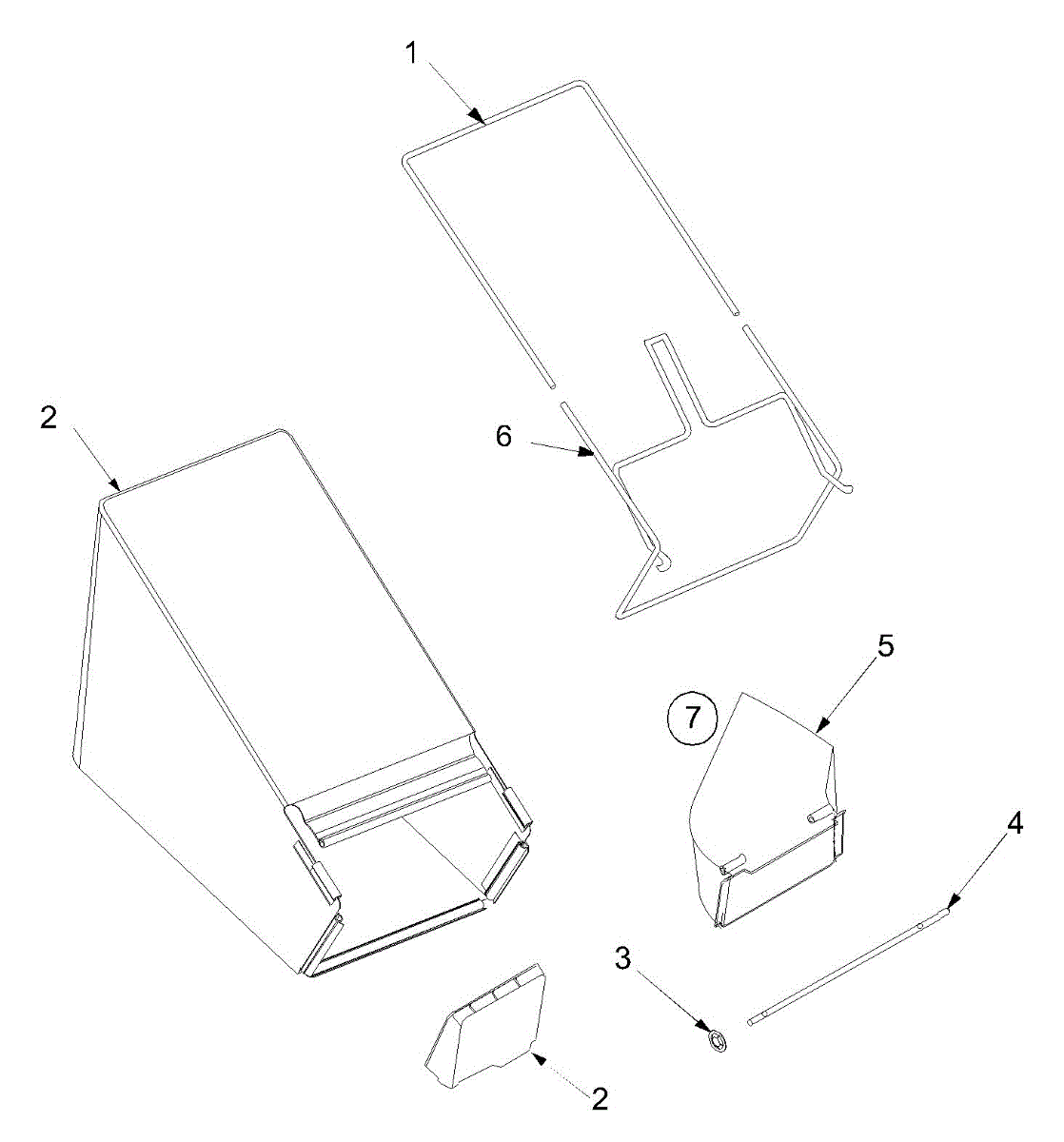 1
2
6
5
7
4
3
2