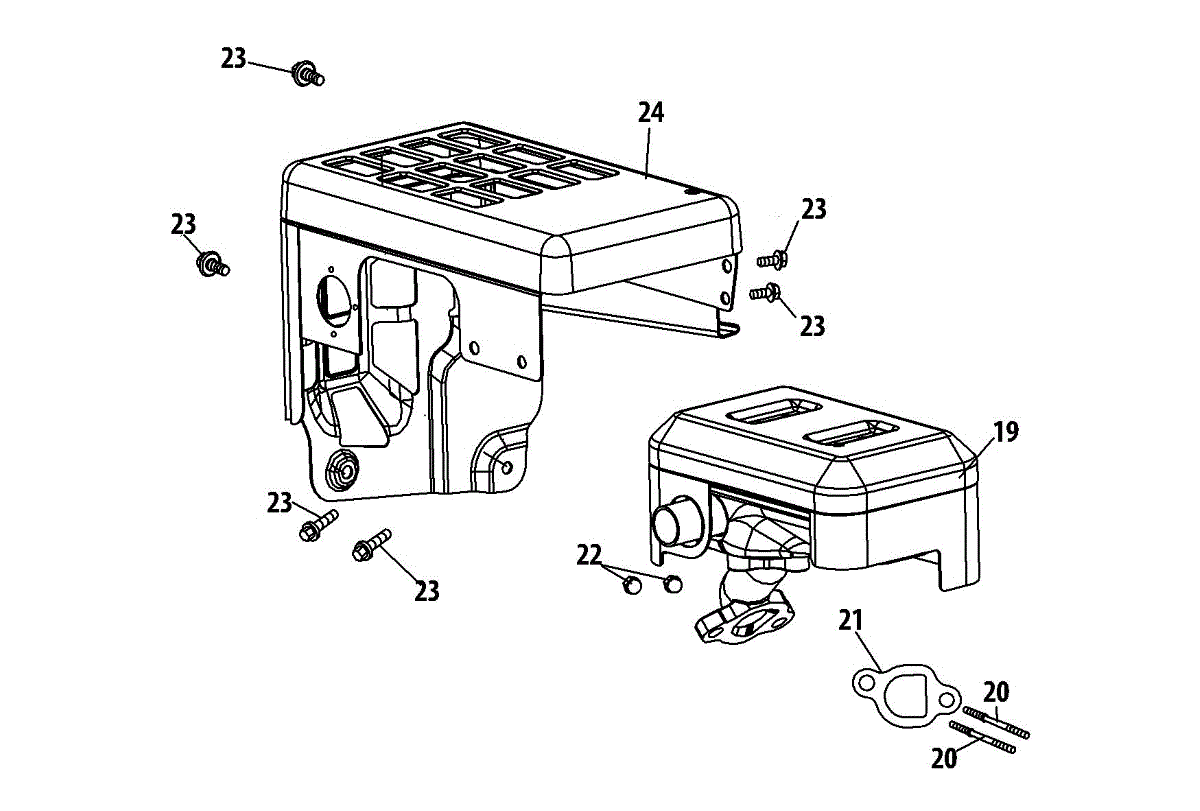 23
24
23
23
23
19
23
23
22
21
20
20