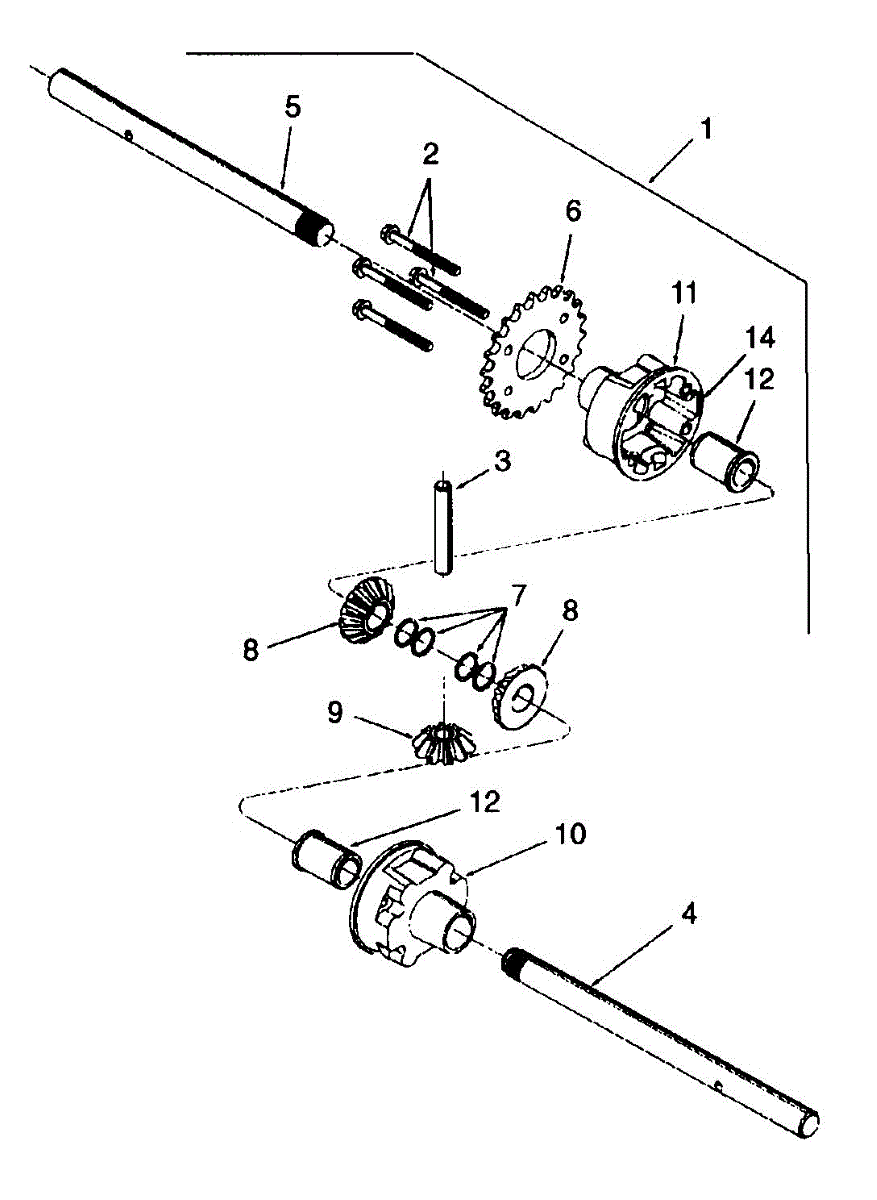 5
2
1
6
11
14
12
3
7
8
8
9
12
10
4