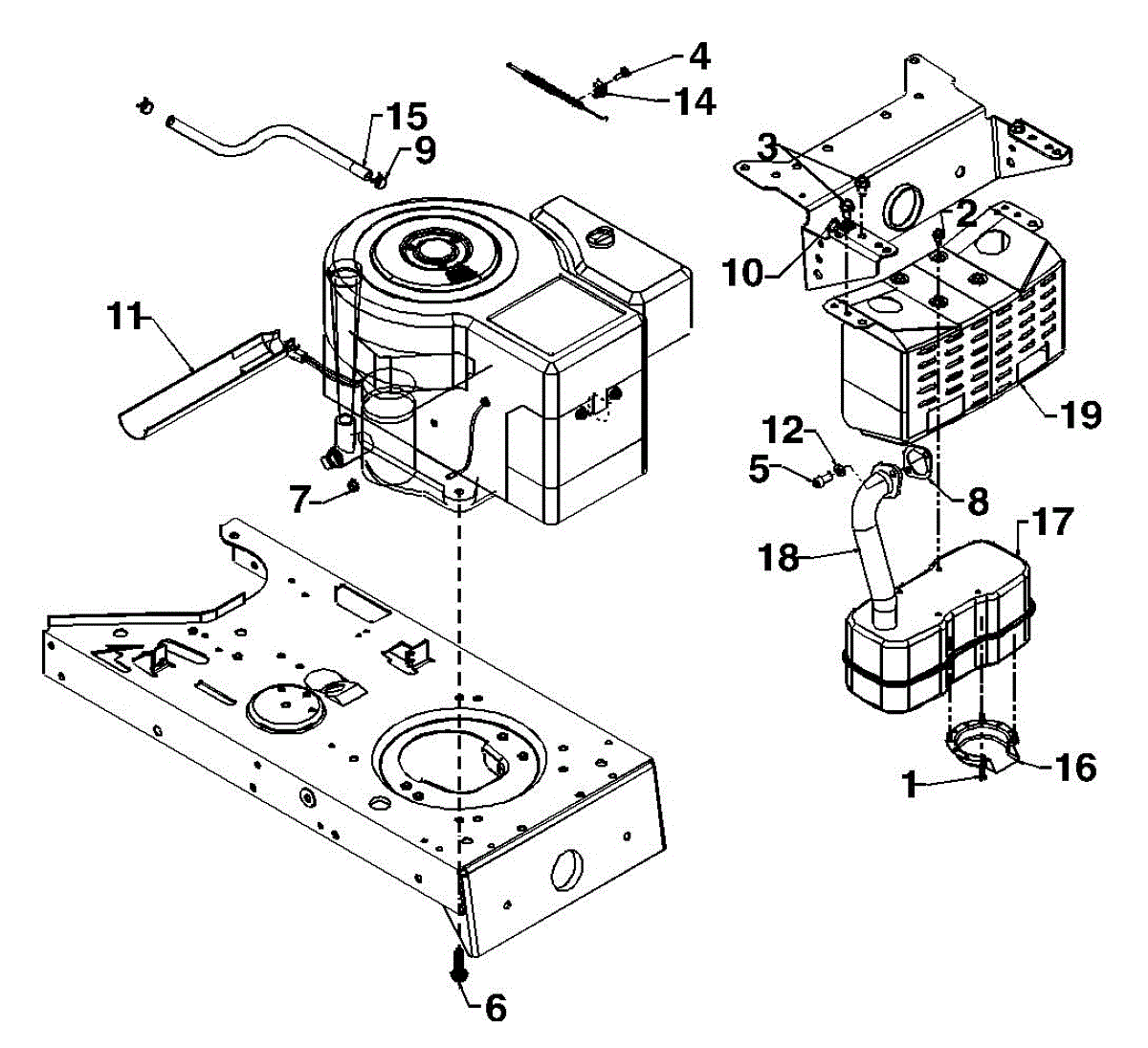 4
14
15
9
3
2
10
11
19
12
5
8
7
17
18
16
1
6