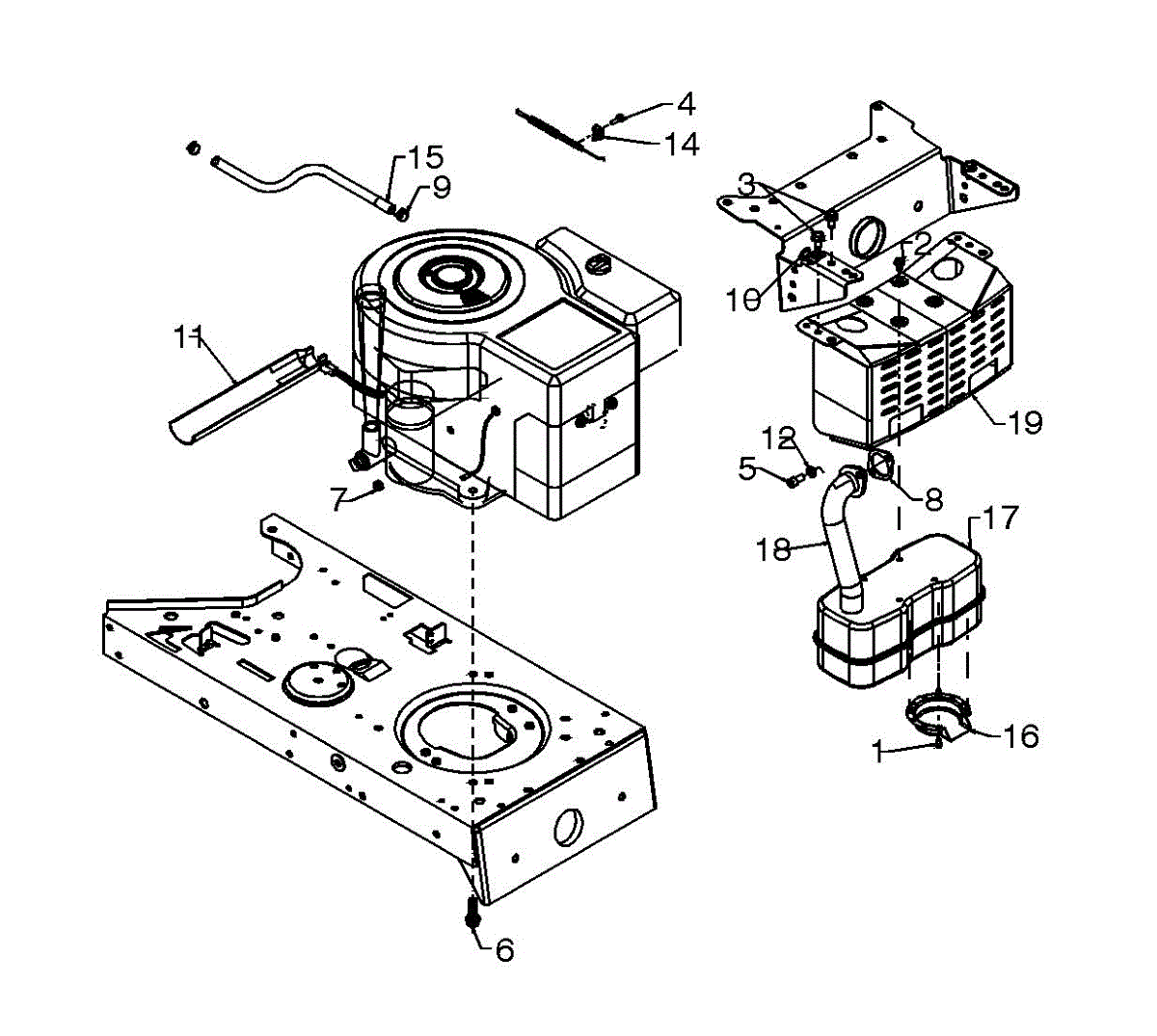 4
14
15
9
3
2
10
11
19
12
5
8
7
17
18
16
1
6