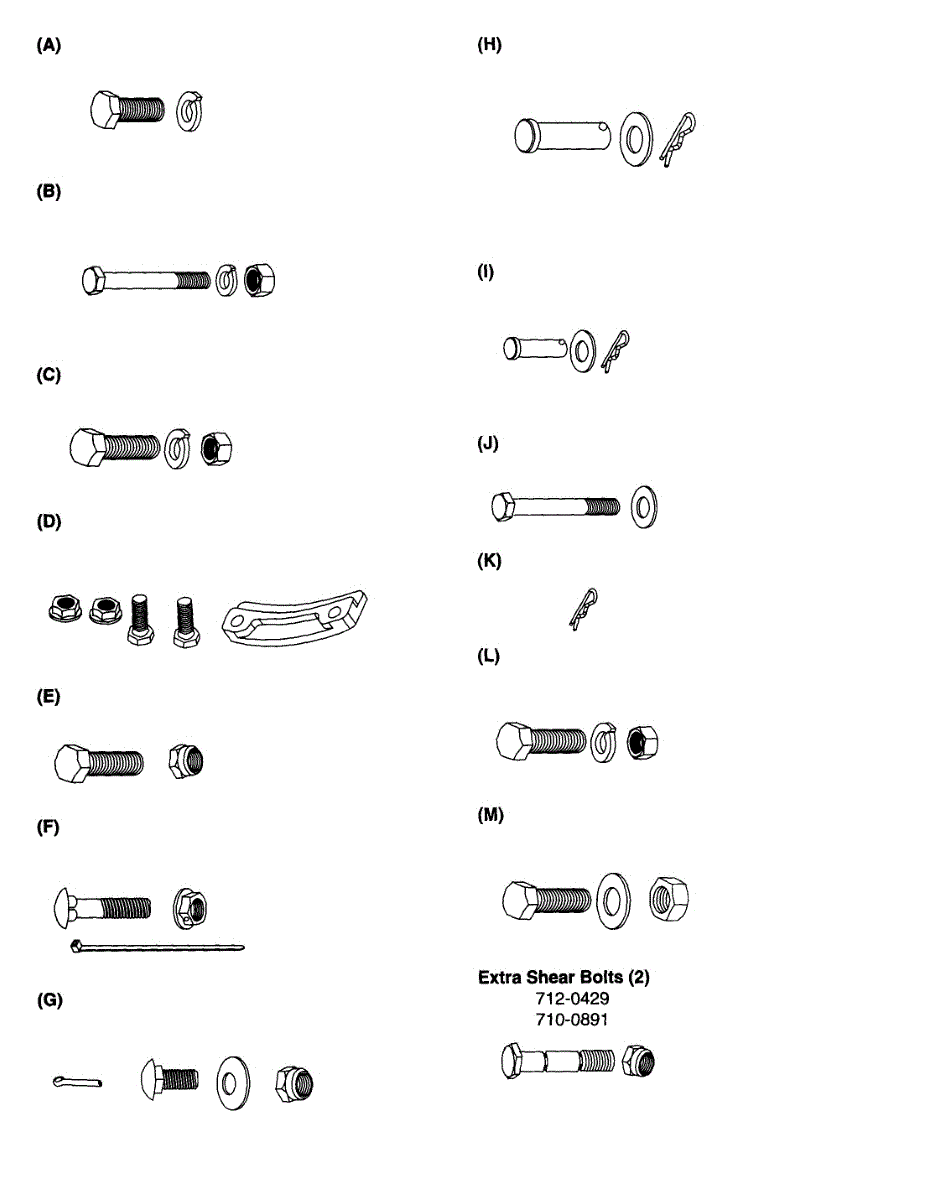 (A)

(B)

(C)

(D)

(E)

(F)

(G)

(H)

(I)

(J)

(K)

(L)

(M)

Extra Shear Bolts (2)
712-0429
710-0891