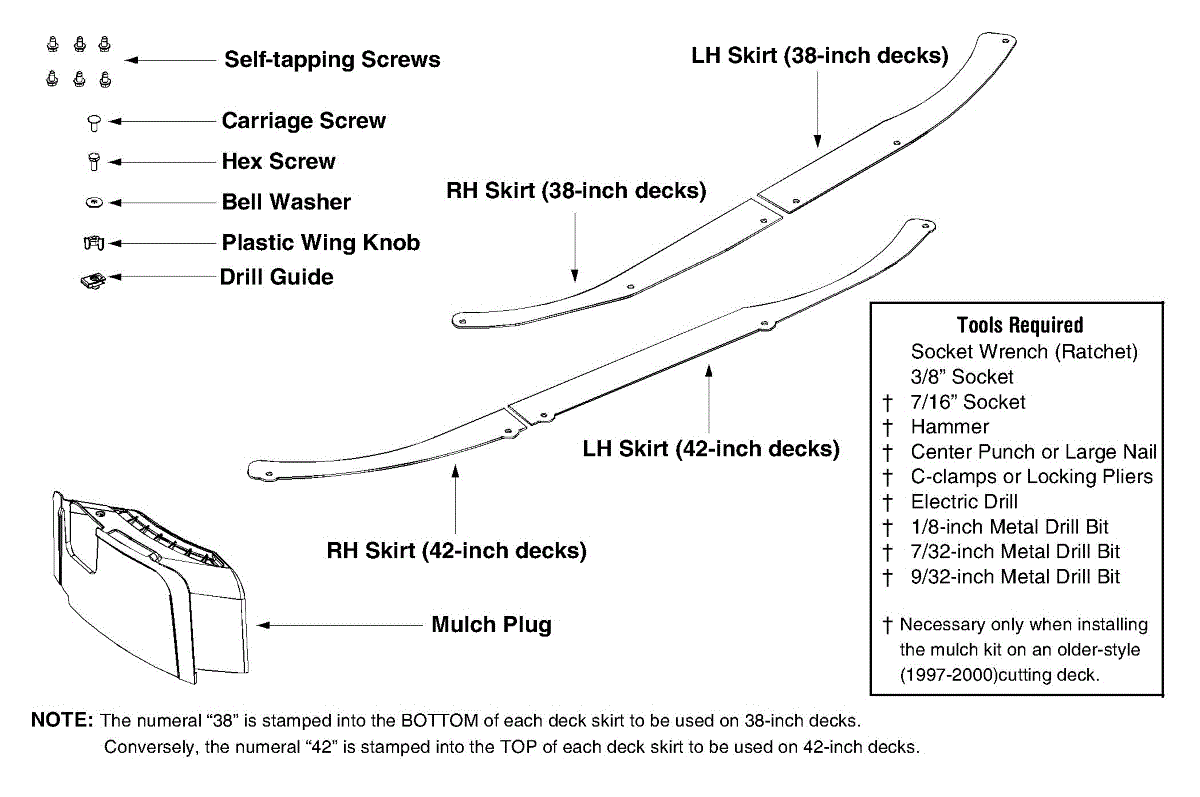 Self-tapping Screws
Carriage Screw
Hex Screw
Bell Washer
Plastic Wing Knob
Drill Guide

LH Skirt (38-inch decks)
RH Skirt (38-inch decks)
LH Skirt (42-inch decks)
RH Skirt (42-inch decks)
Mulch Plug

Tools Required
Socket Wrench (Ratchet)
3/8” Socket
† 7/16” Socket
† Hammer
† Center Punch or Large Nail
† C-clamps or Locking Pliers
† Electric Drill
† 1/8-inch Metal Drill Bit
† 7/32-inch Metal Drill Bit
† 9/32-inch Metal Drill Bit

† Necessary only when installing the mulch kit on an older-style (1997-2000)cutting deck.

NOTE: The numeral “38” is stamped into the BOTTOM of each deck skirt to be used on 38-inch decks. Conversely, the numeral “42” is stamped into the TOP of each deck skirt to be used on 42-inch decks.