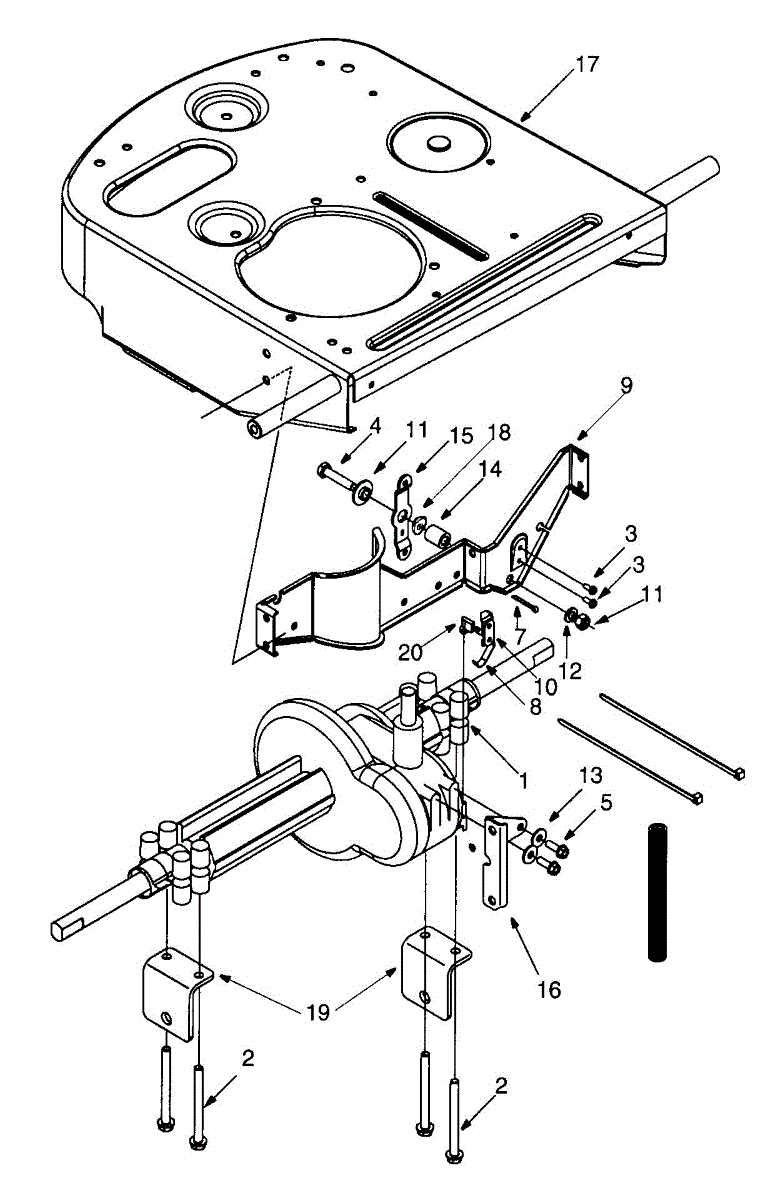 17

9

4

11

15

18

14

3

3

11

7

12

20

10

8

1

13

5

16

19

2

2