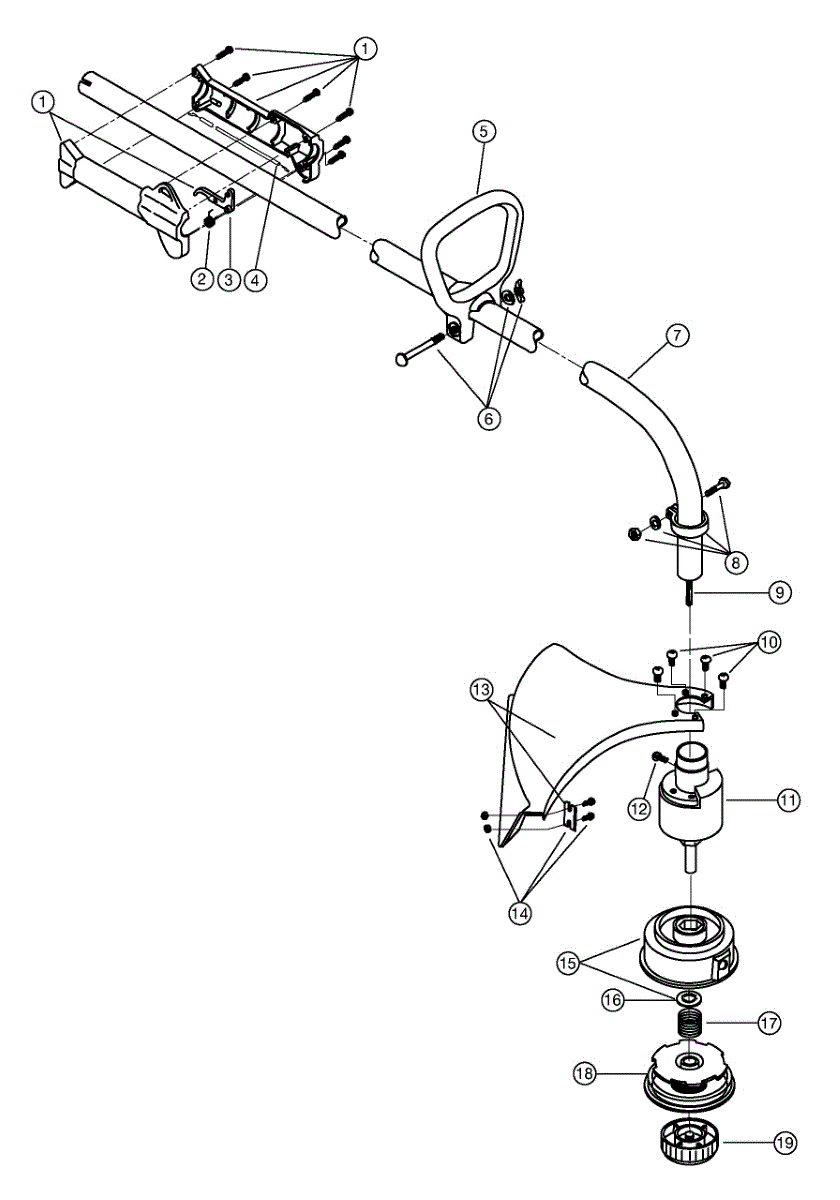 1
1
2
3
4
5
6
7
8
9
10
13
12
11
14
15
16
17
18
19