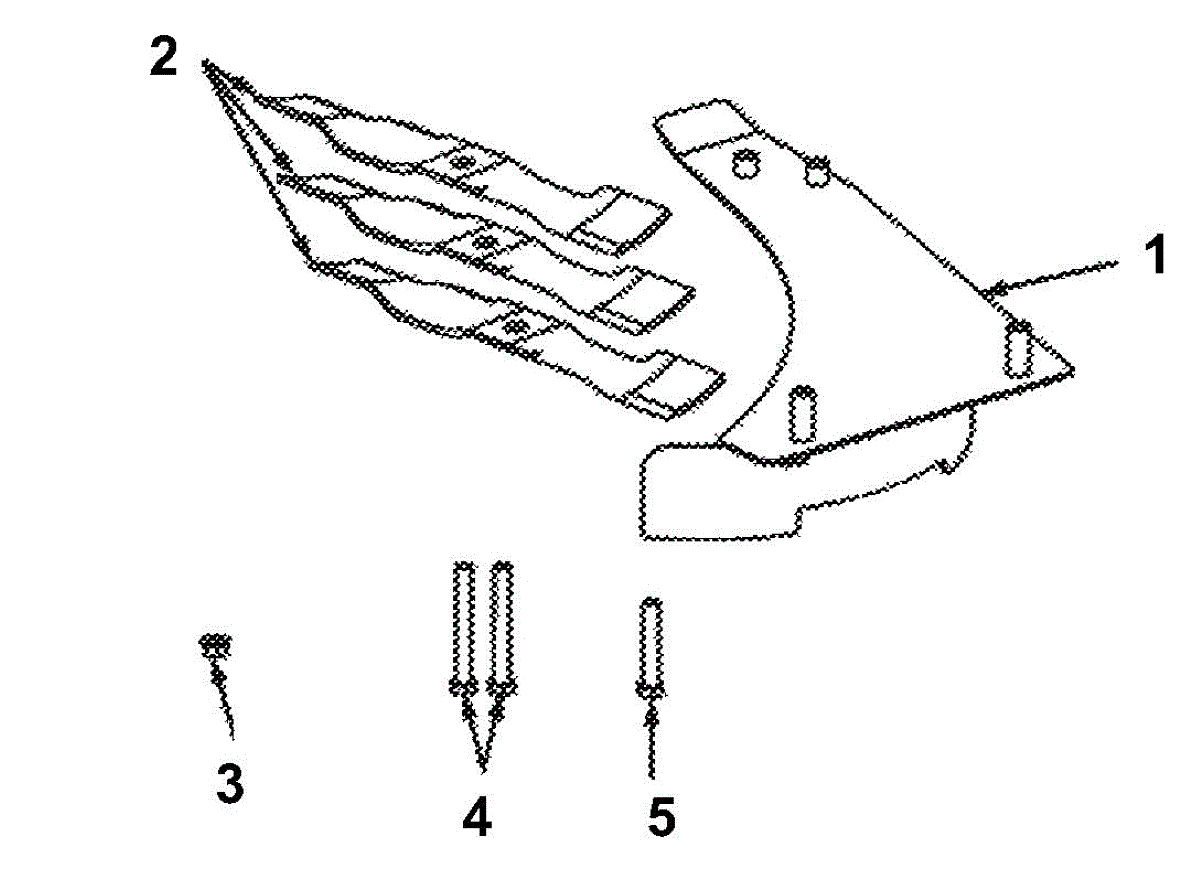 2
1
3
4
5