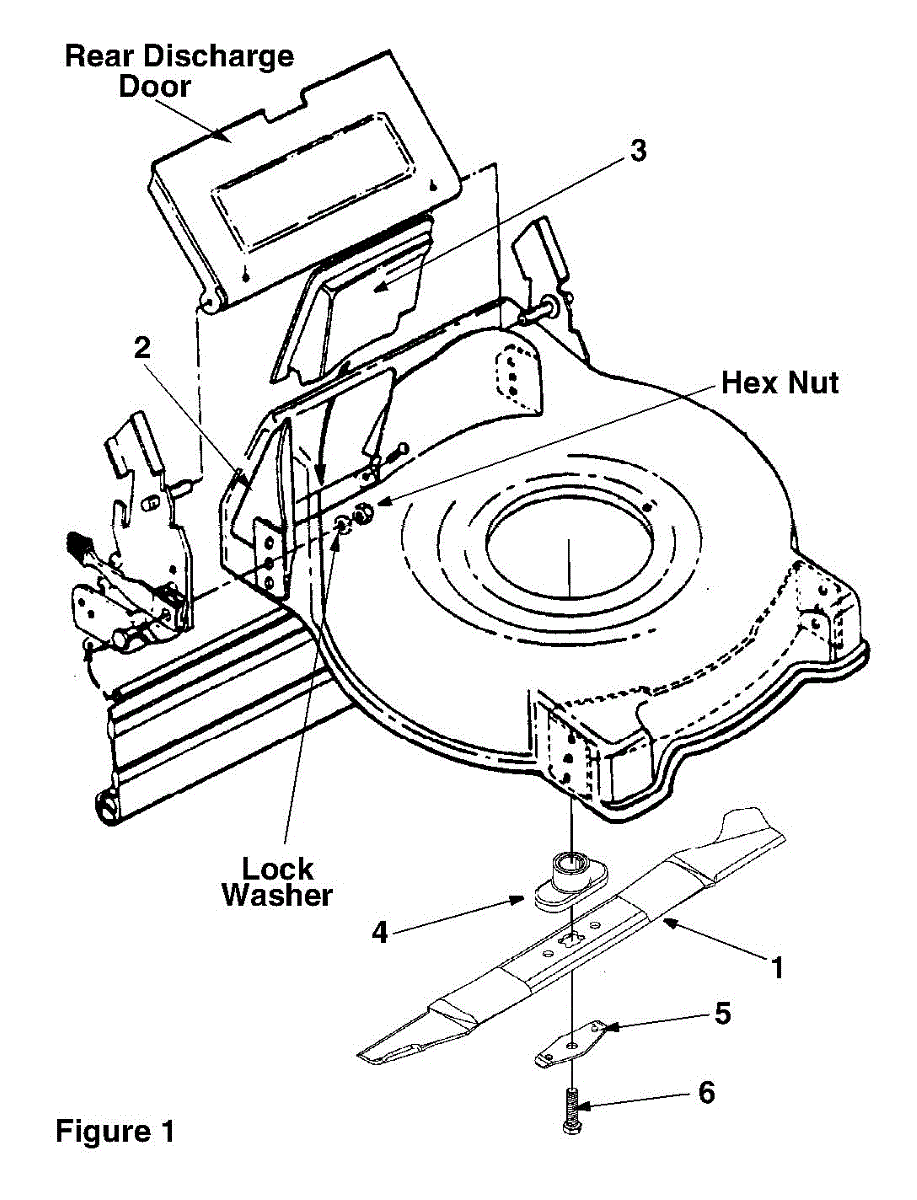 Rear Discharge Door

3

2

Hex Nut

Lock Washer

4

1

5

6

Figure 1