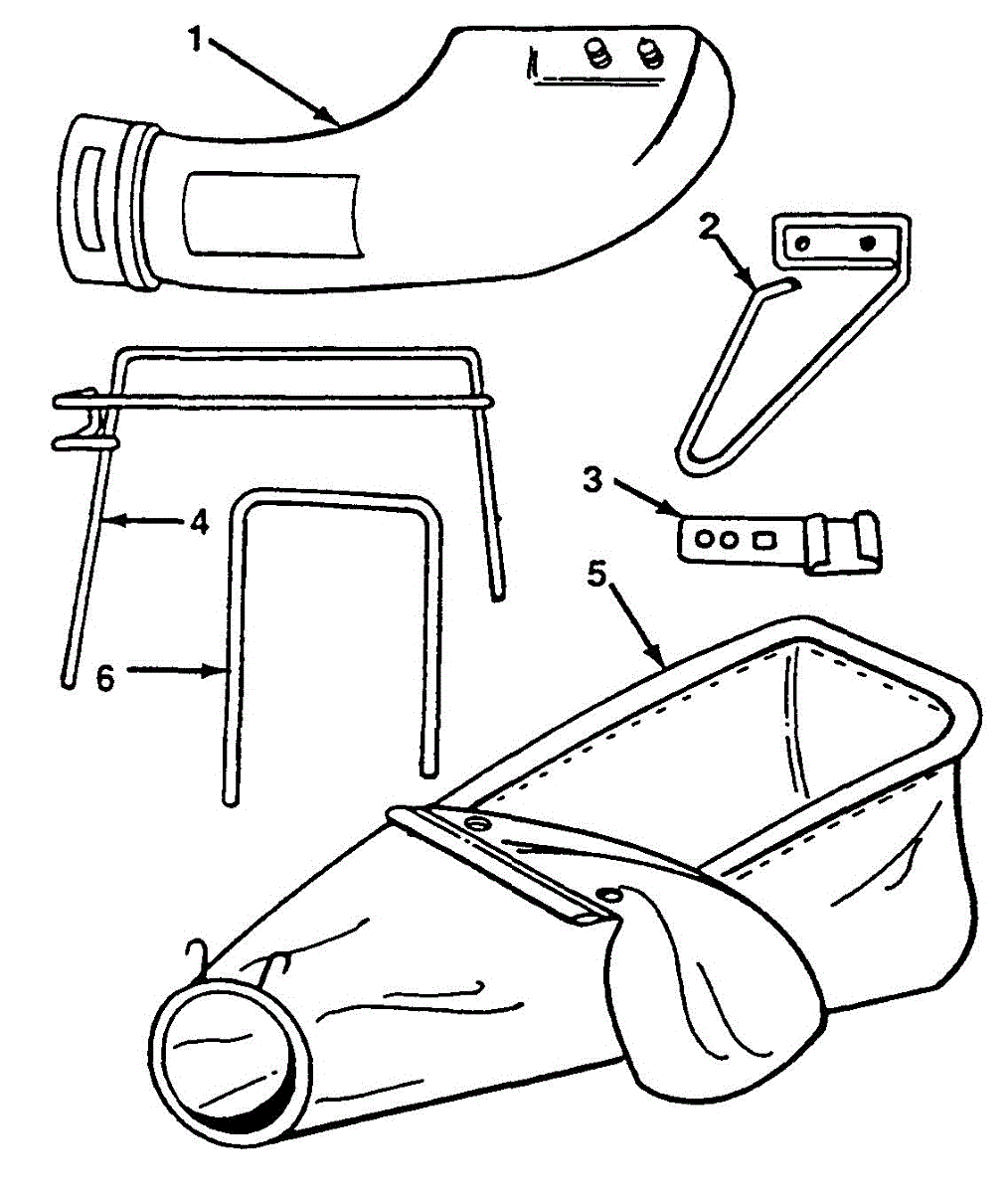 1
2
3
4
5
6