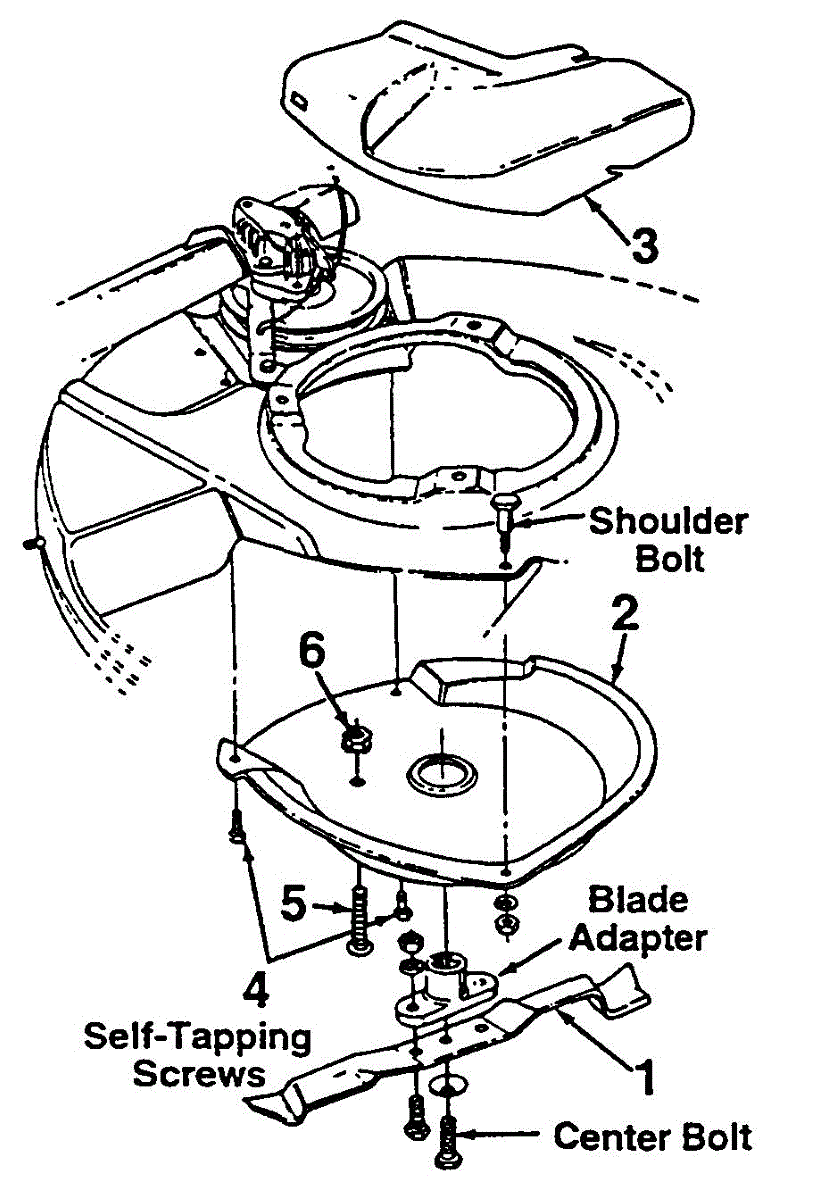 3

Shoulder Bolt

2

6

5

Blade Adapter

4

Self-Tapping Screws

1

Center Bolt