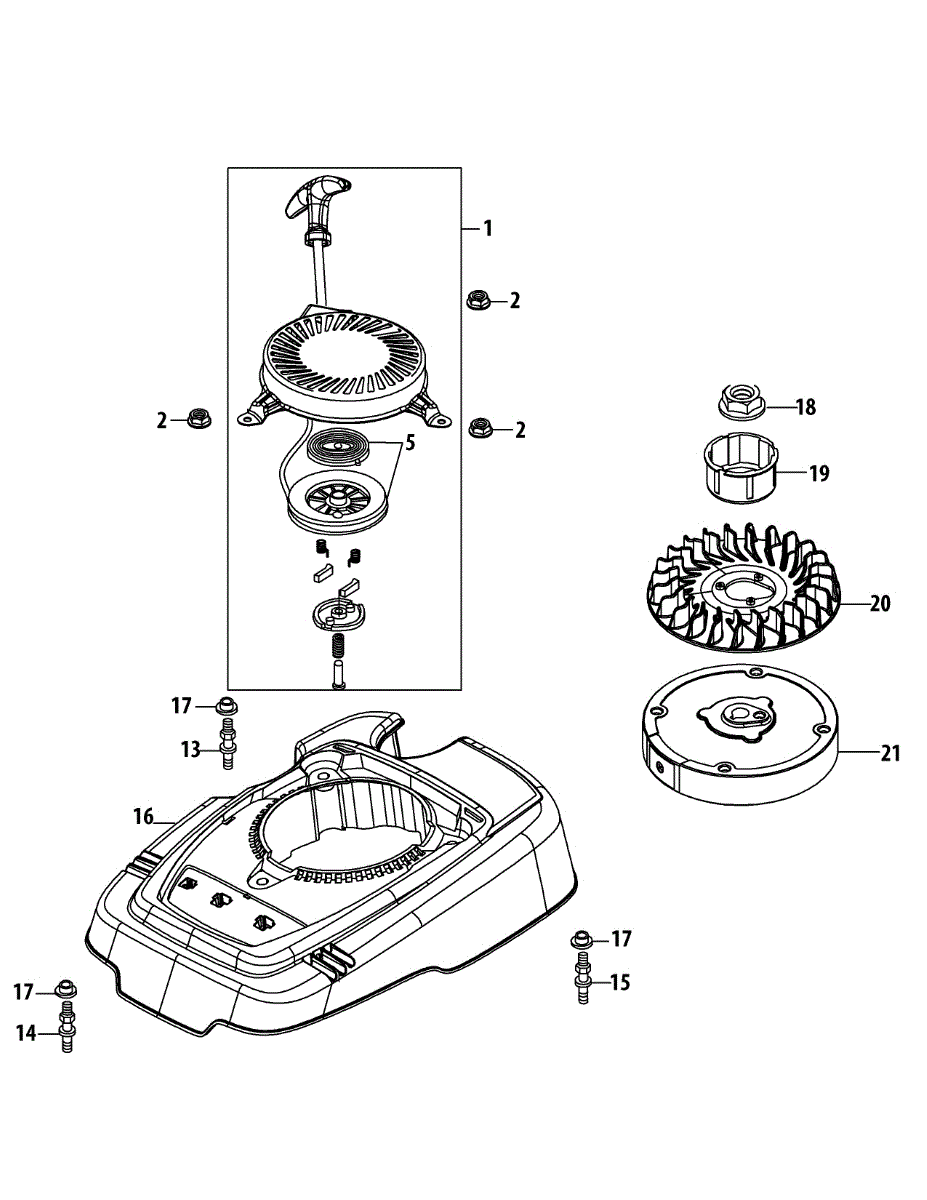 1
2
2
2
5
18
19
20
21
17
13
16
17
15
17
14