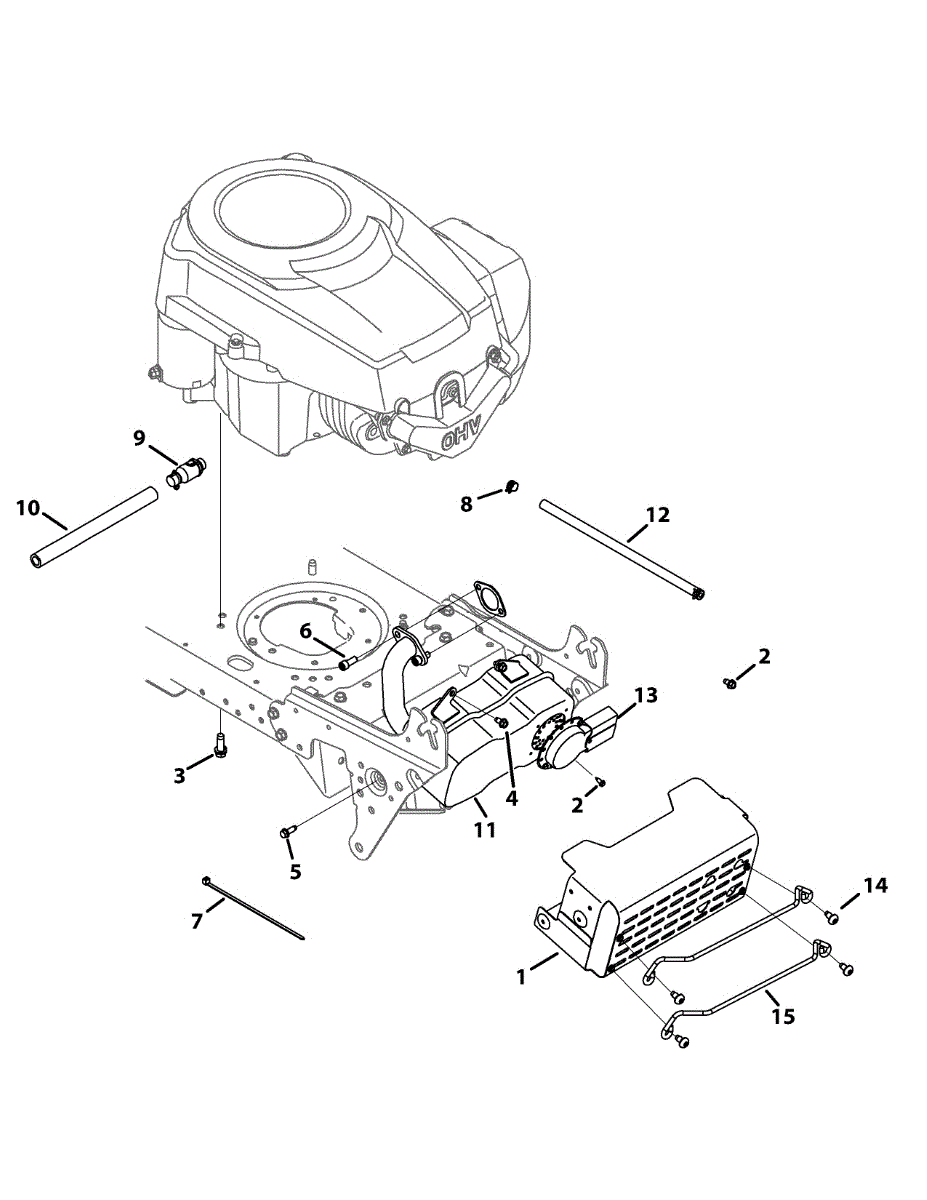 OHV
9
10
8
12
6
2
13
3
4
2
11
5
7
14
1
15