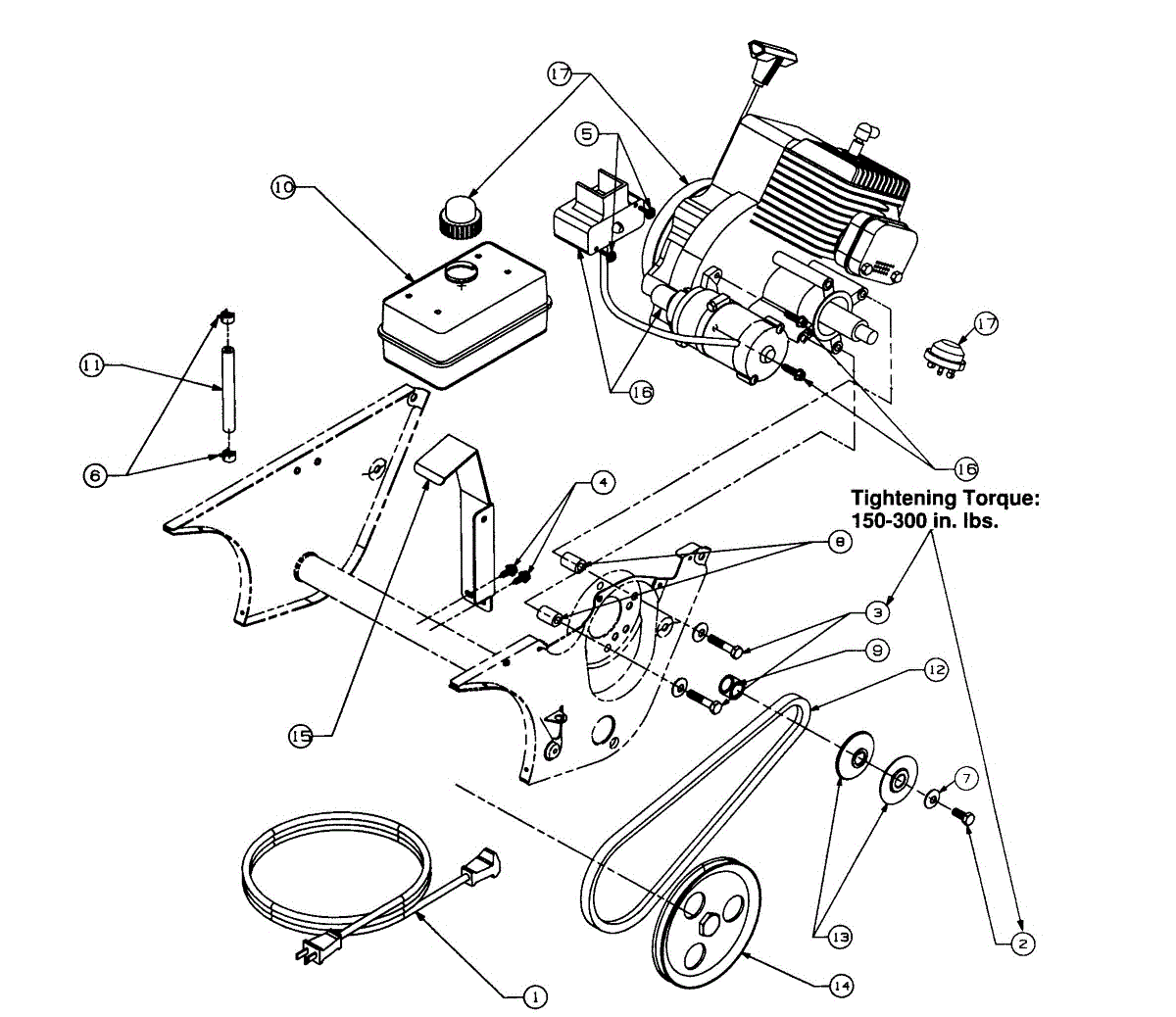 17
5
10
17
11
16
6
16
4
Tightening Torque:
150-300 in. lbs.
8
3
9
12
15
7
13
2
1
14