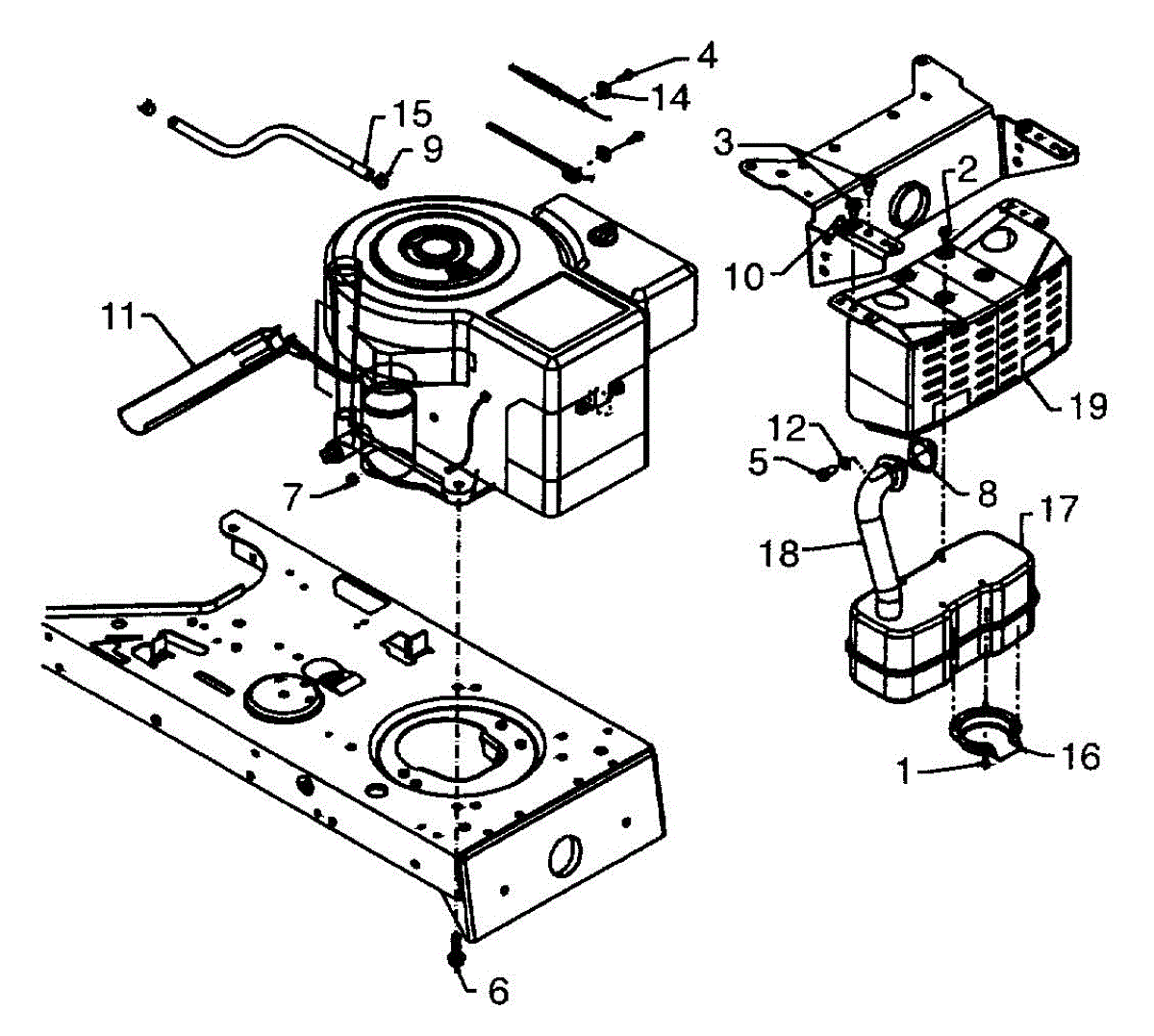 4
14
15
9
3
2
10
11
19
12
5
8
7
17
18
1
16
6