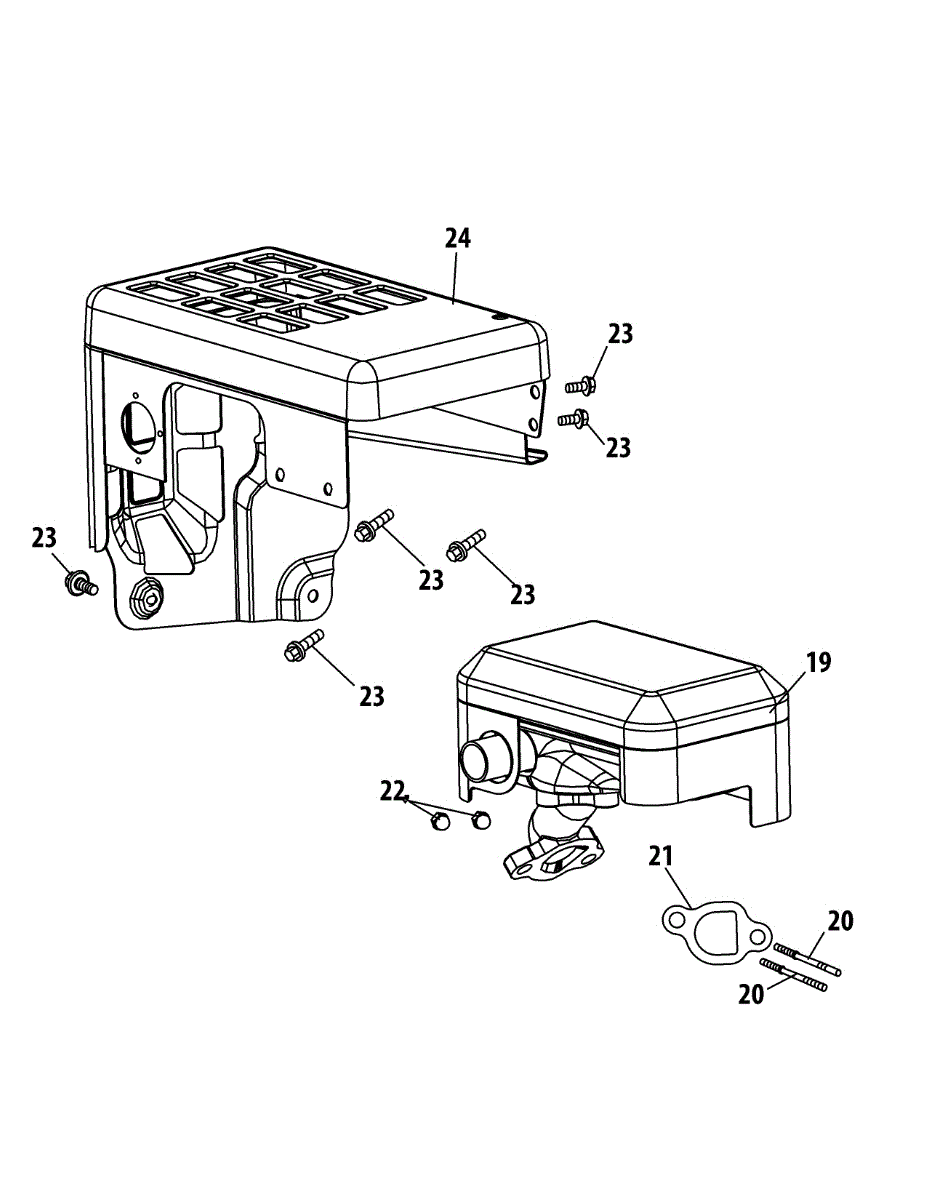 24
23
23
23
23
23
23
19
22
21
20
20