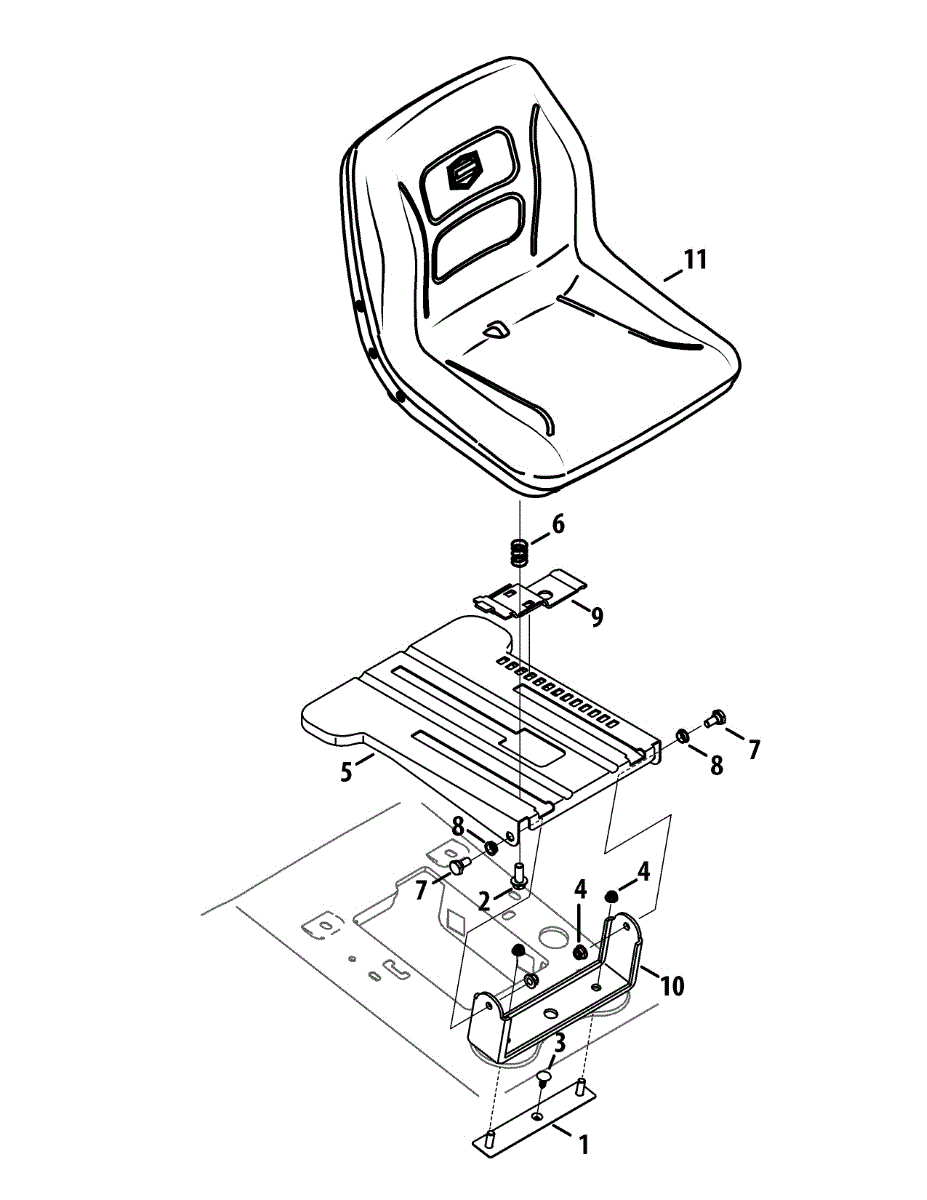 11
6
9
7
8
5
8
7
2
4
4
10
3
1