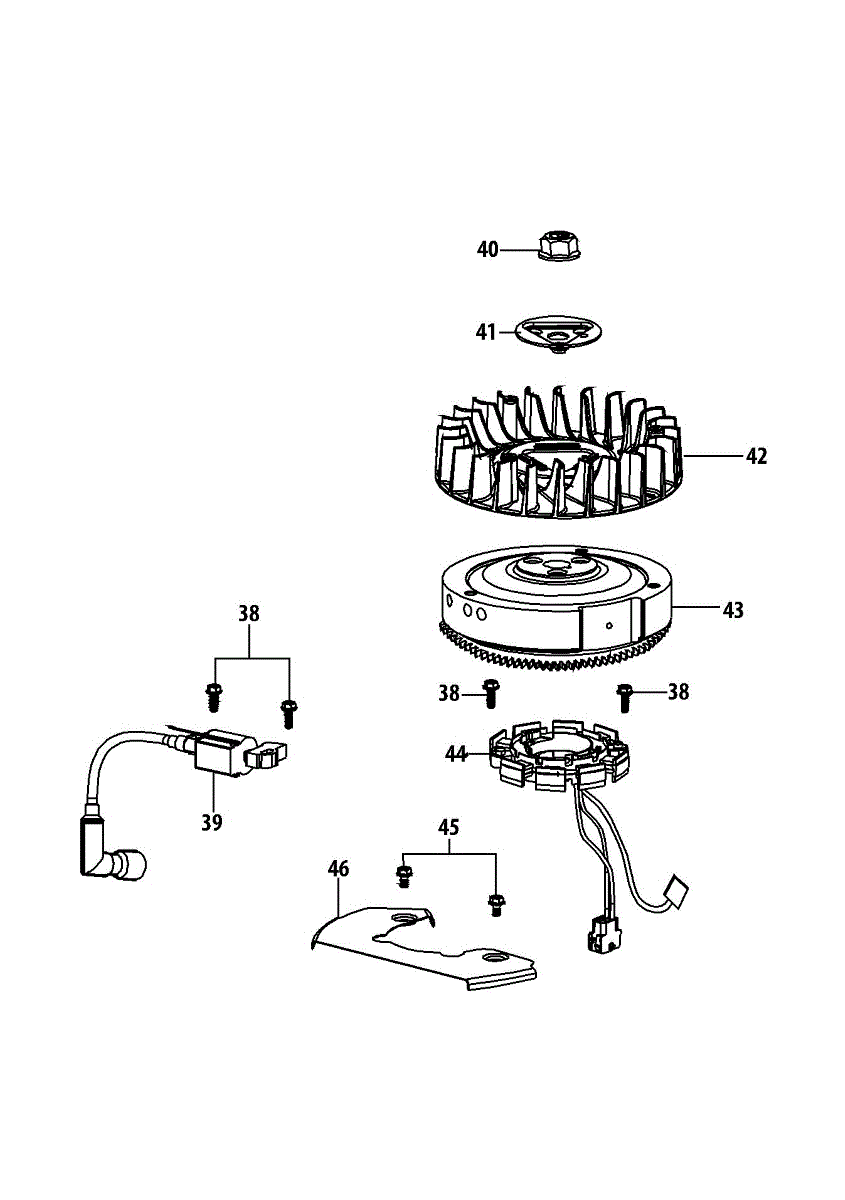 40
41
42
43
38
38
38
44
39
45
46