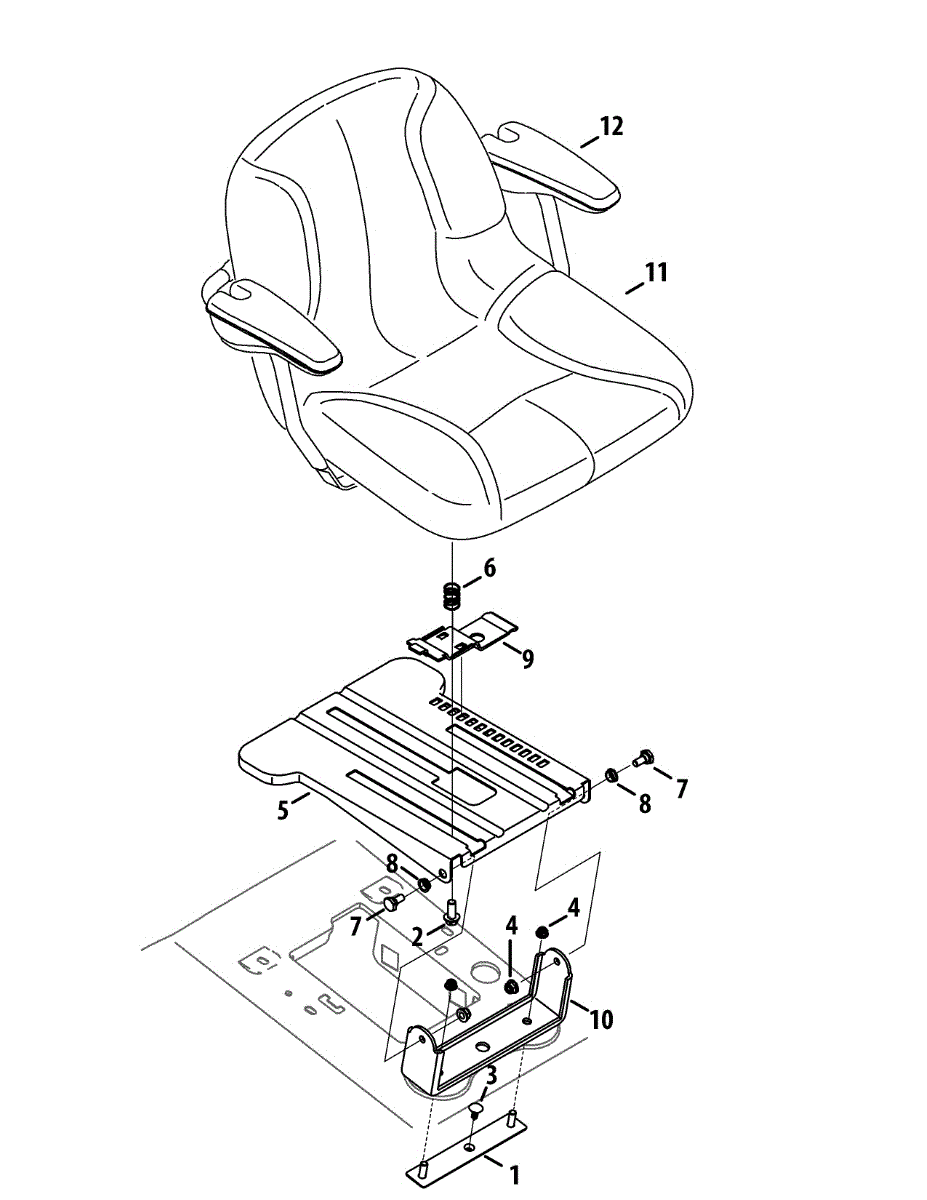 12
11
6
9
7
8
5
8
7
2
4
4
10
3
1