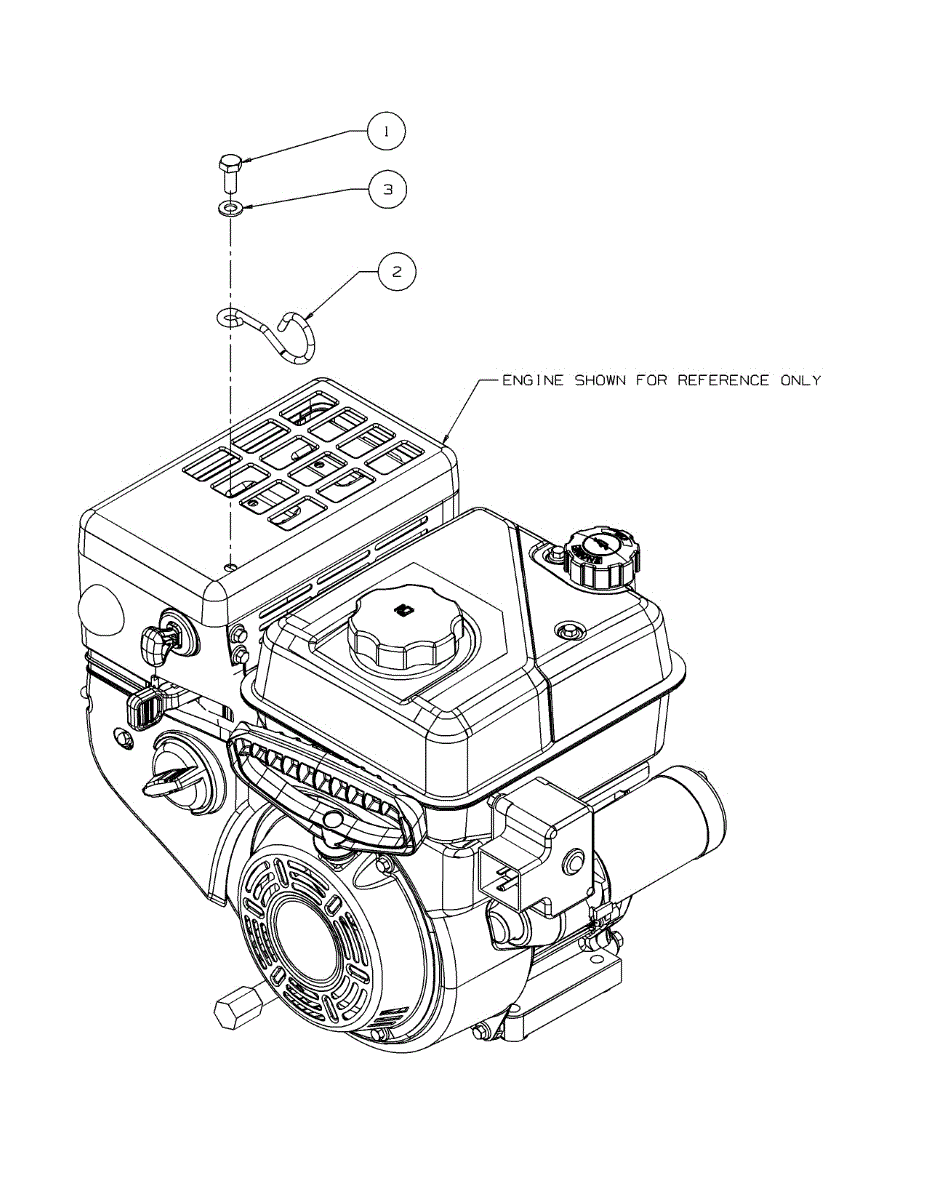 1
3
2
ENGINE SHOWN FOR REFERENCE ONLY