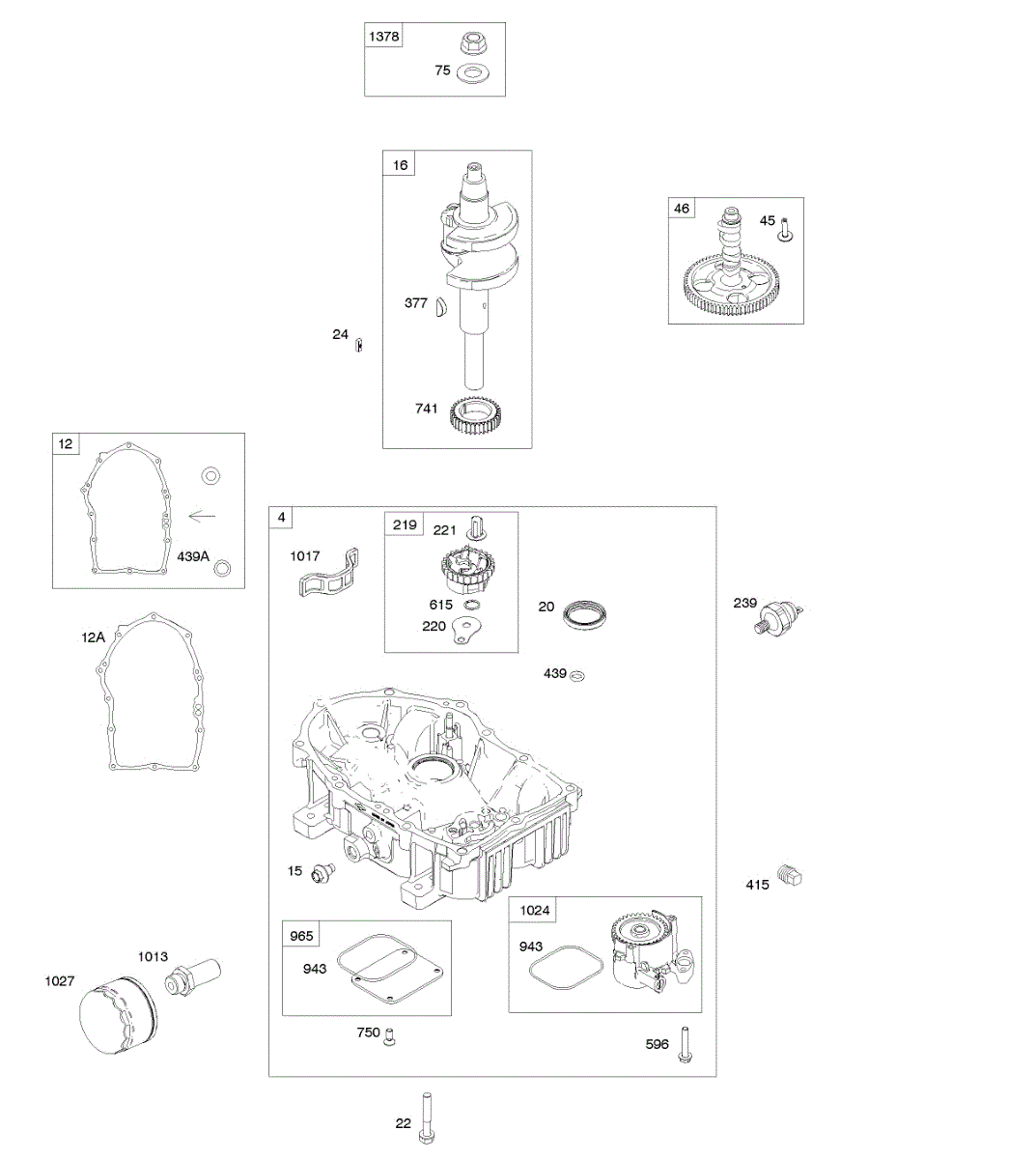 1378
75

16
377
24
741

46
45

12
439A

12A

4
1017
219
221
615
220
20
439
239

15
415

965
943
1024
943

1027
1013

750
596

22