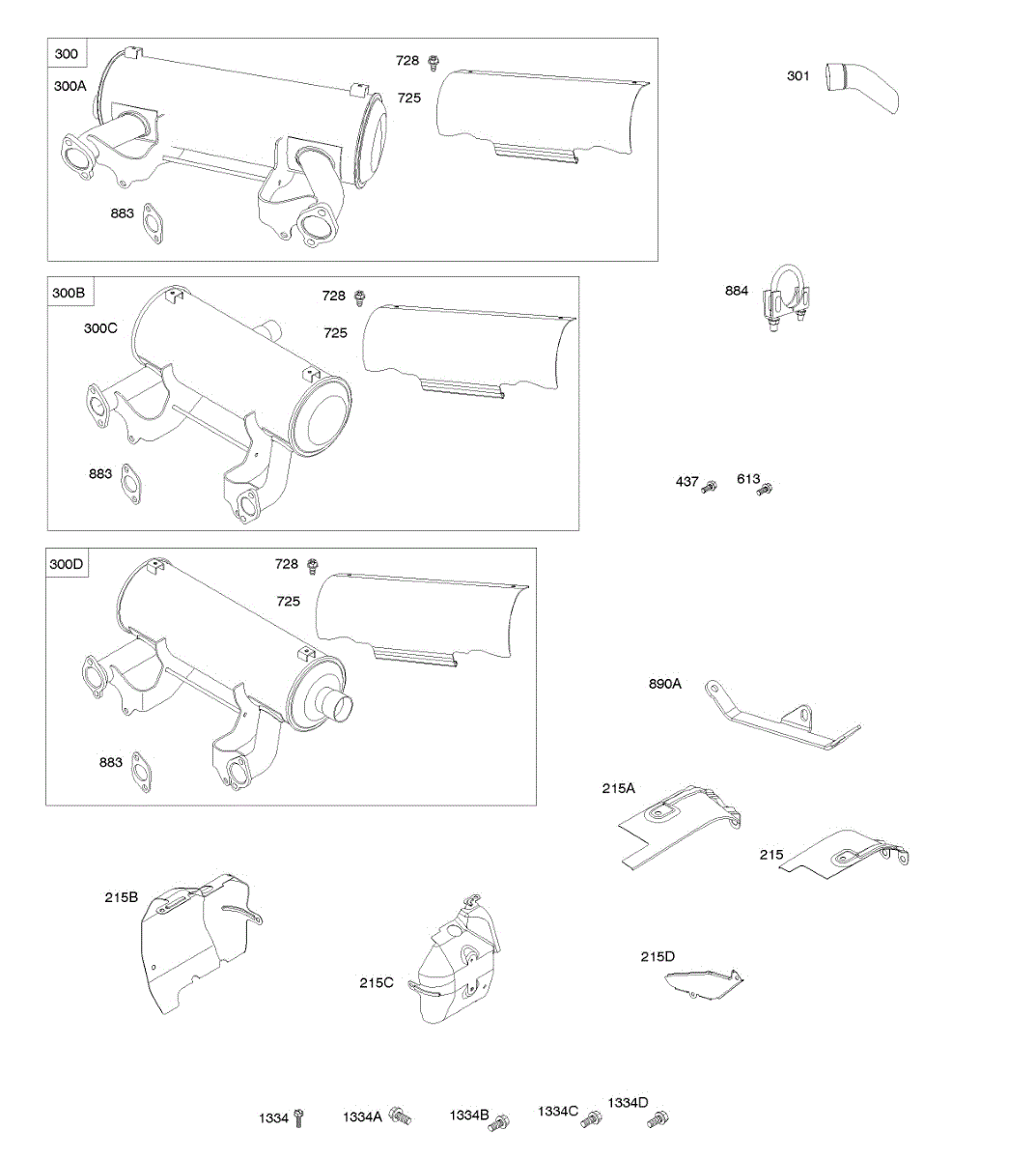 300
300A
728
725
883
301
300B
300C
728
725
883
884
437
613
300D
728
725
883
890A
215A
215
215B
215C
215D
1334
1334A
1334B
1334C
1334D