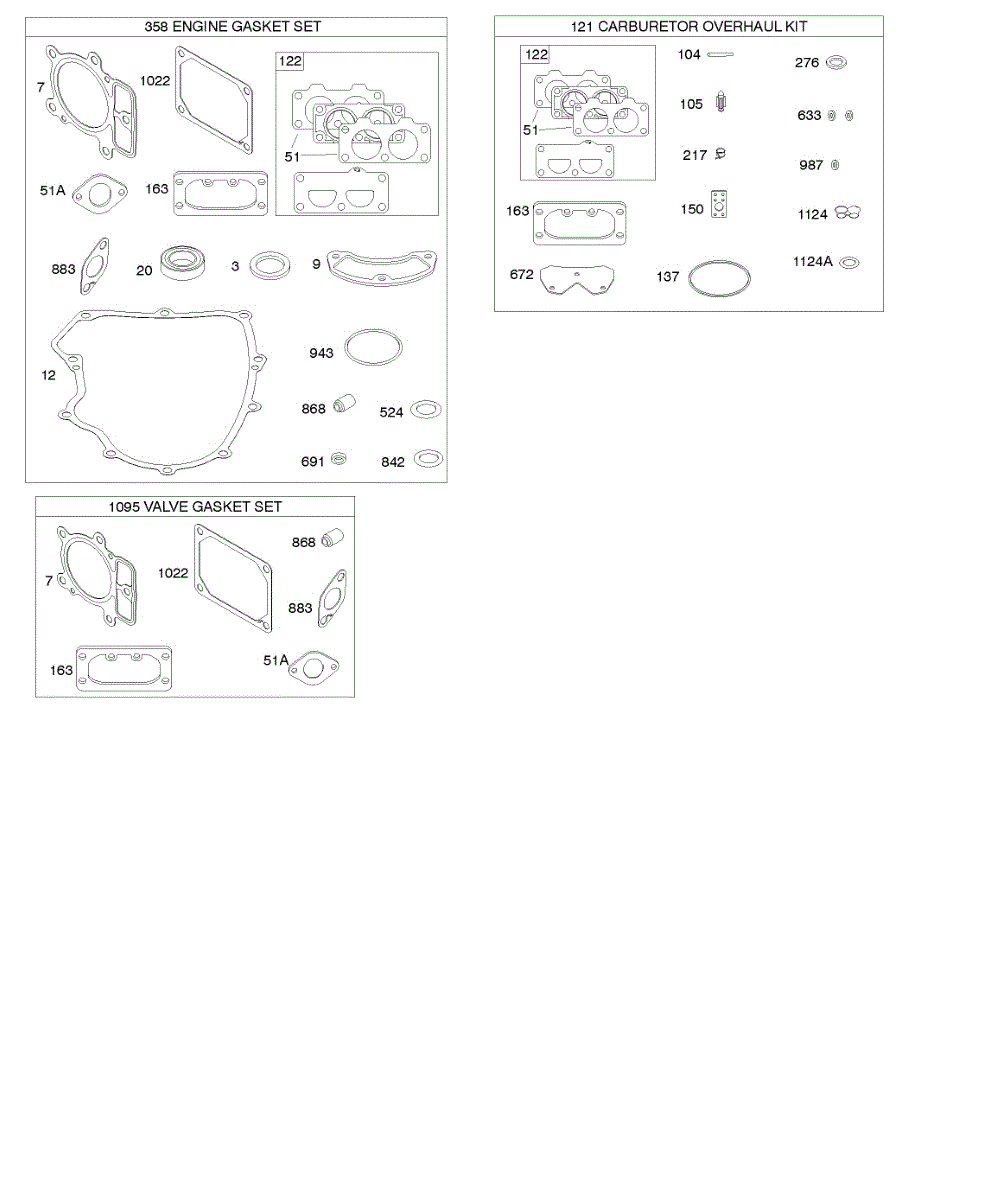 358 ENGINE GASKET SET

7
1022
122
51
51A
163
883
20
3
9
12
943
868
524
691
842

1095 VALVE GASKET SET

7
1022
868
883
163
51A

121 CARBURETOR OVERHAUL KIT

122
51
104
276
105
633
217
987
163
150
1124
672
137
1124A