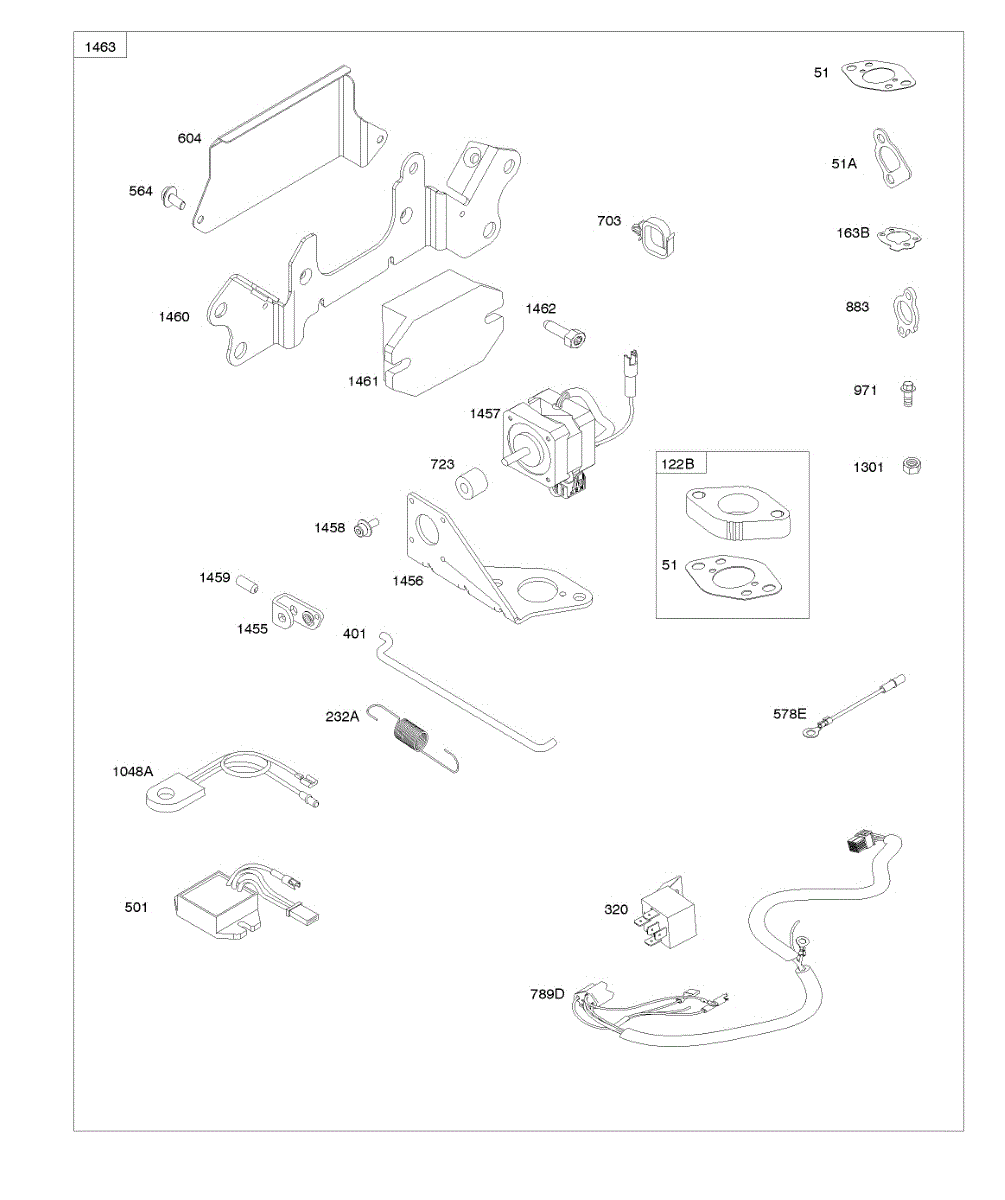 1463

51

604

51A

564

703

163B

1460

1462

883

1461

971

1457

723

122B

1301

1458

51

1459

1456

1455

401

232A

578E

1048A

501

320

789D